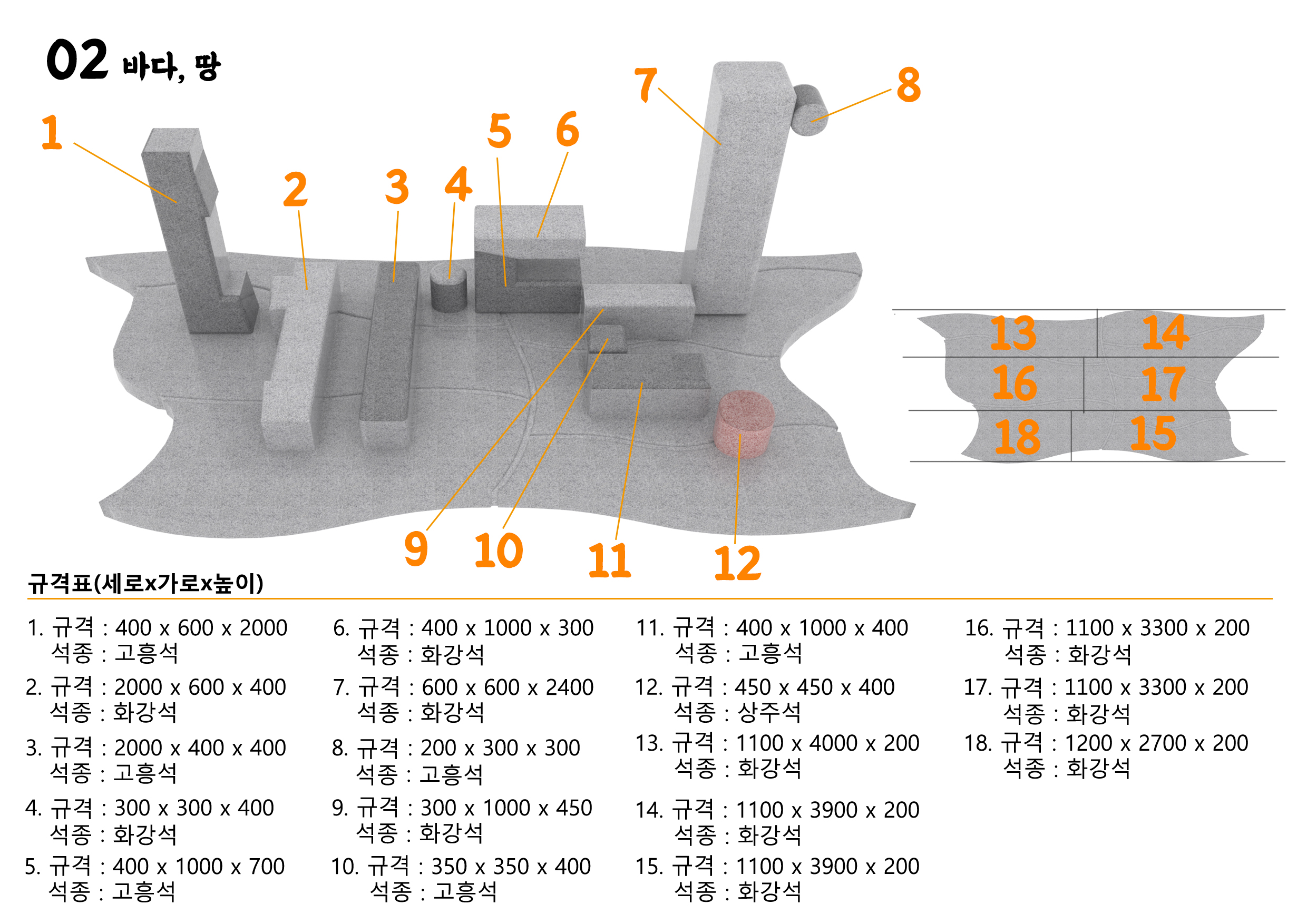 02 바다, 땅

1
2
3
4
5
6
7
8
9
10
11
12

13 14
16 17
18 15

규격표(세로x가로x높이)

1. 규격 : 400 x 600 x 2000
석종 : 고흥석

2. 규격 : 2000 x 600 x 400
석종 : 화강석

3. 규격 : 2000 x 400 x 400
석종 : 고흥석

4. 규격 : 300 x 300 x 400
석종 : 화강석

5. 규격 : 400 x 1000 x 700
석종 : 고흥석

6. 규격 : 400 x 1000 x 300
석종 : 화강석

7. 규격 : 600 x 600 x 2400
석종 : 화강석

8. 규격 : 200 x 300 x 300
석종 : 고흥석

9. 규격 : 300 x 1000 x 450
석종 : 화강석

10. 규격 : 350 x 350 x 400
석종 : 고흥석

11. 규격 : 400 x 1000 x 400
석종 : 고흥석

12. 규격 : 450 x 450 x 400
석종 : 상주석

13. 규격 : 1100 x 4000 x 200
석종 : 화강석

14. 규격 : 1100 x 3900 x 200
석종 : 화강석

15. 규격 : 1100 x 3900 x 200
석종 : 화강석

16. 규격 : 1100 x 3300 x 200
석종 : 화강석

17. 규격 : 1100 x 3300 x 200
석종 : 화강석

18. 규격 : 1200 x 2700 x 200
석종 : 화강석