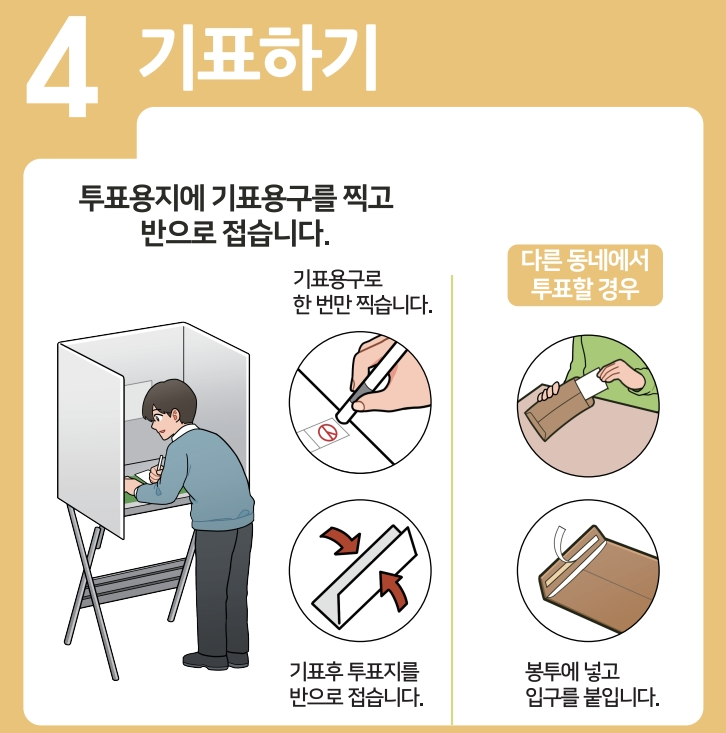 4 기표하기

투표용지에 기표용구를 찍고 반으로 접습니다.

기표용구로 한 번만 찍습니다.

기표후 투표지를 반으로 접습니다.

다른 동네에서 투표할 경우

봉투에 넣고 입구를 붙입니다.