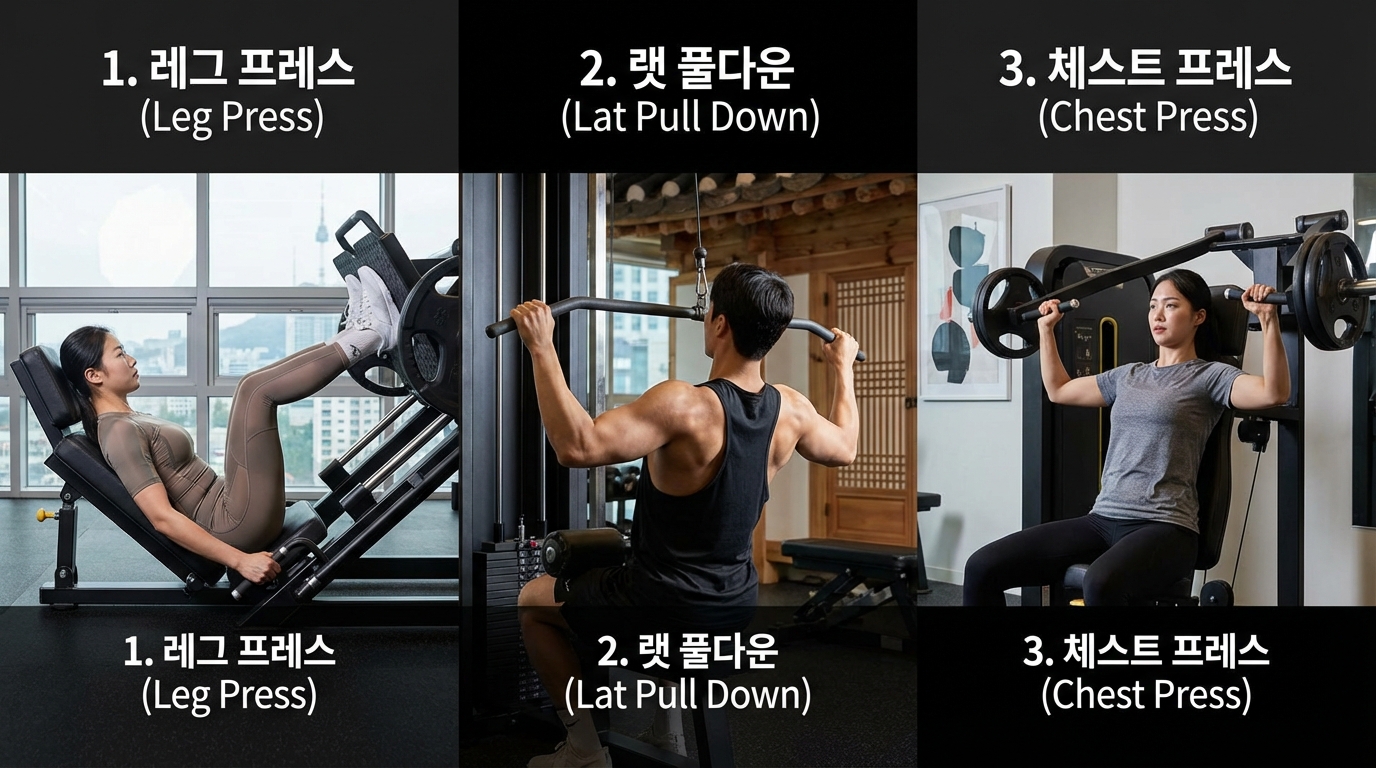 1. 레그 프레스
(Leg Press)

2. 랫 풀다운
(Lat Pull Down)

3. 체스트 프레스
(Chest Press)

1. 레그 프레스
(Leg Press)

2. 랫 풀다운
(Lat Pull Down)

3. 체스트 프레스
(Chest Press)