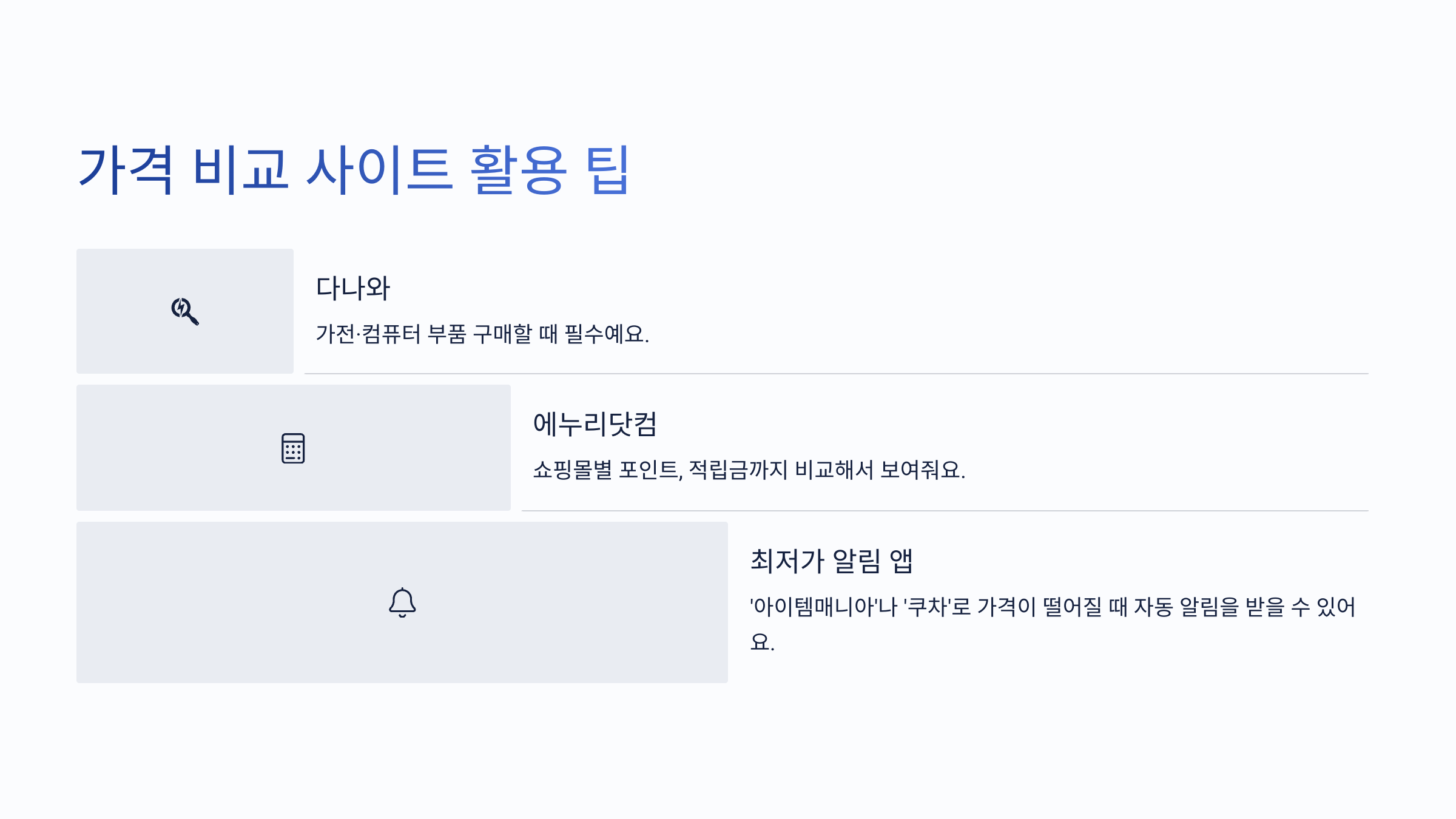 가격 비교 사이트 활용 팁

다나와

가전·컴퓨터 부품 구매할 때 필수예요.

에누리닷컴

쇼핑몰별 포인트, 적립금까지 비교해서 보여줘요.

최저가 알림 앱

'아이템매니아'나 '쿠차'로 가격이 떨어질 때 자동 알림을 받을 수 있어요.