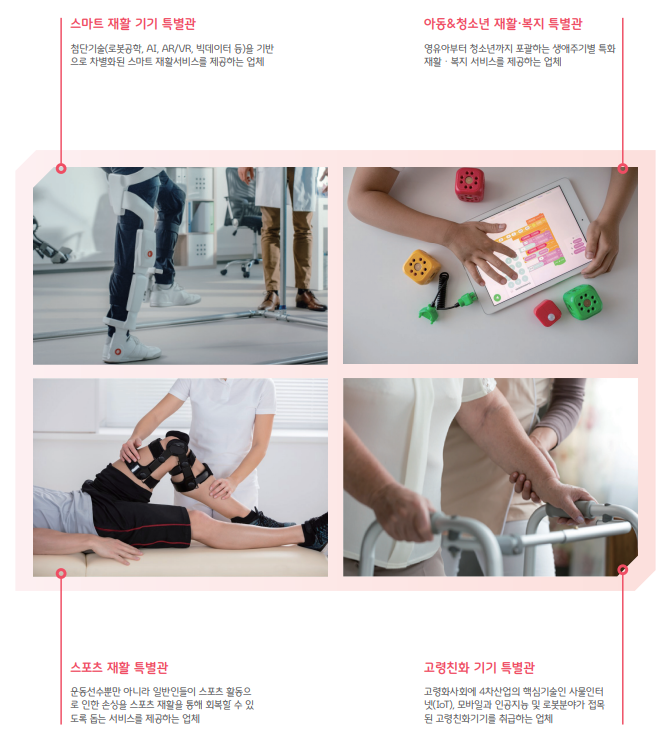 스마트 재활 기기 특별관

첨단기술(로봇공학, AI, AR/VR, 빅데이터 등)을 기반으로 차별화된 스마트 재활서비스를 제공하는 업체

아동&청소년 재활·복지 특별관

영유아부터 청소년까지 포괄하는 생애주기별 특화 재활 · 복지 서비스를 제공하는 업체

스포츠 재활 특별관

운동선수뿐만 아니라 일반인들이 스포츠 활동으로 인한 손상을 스포츠 재활을 통해 회복할 수 있도록 돕는 서비스를 제공하는 업체

고령친화 기기 특별관

고령화사회에 4차산업의 핵심기술인 사물인터넷(IoT), 모바일과 인공지능 및 로봇분야가 접목된 고령친화기기를 취급하는 업체