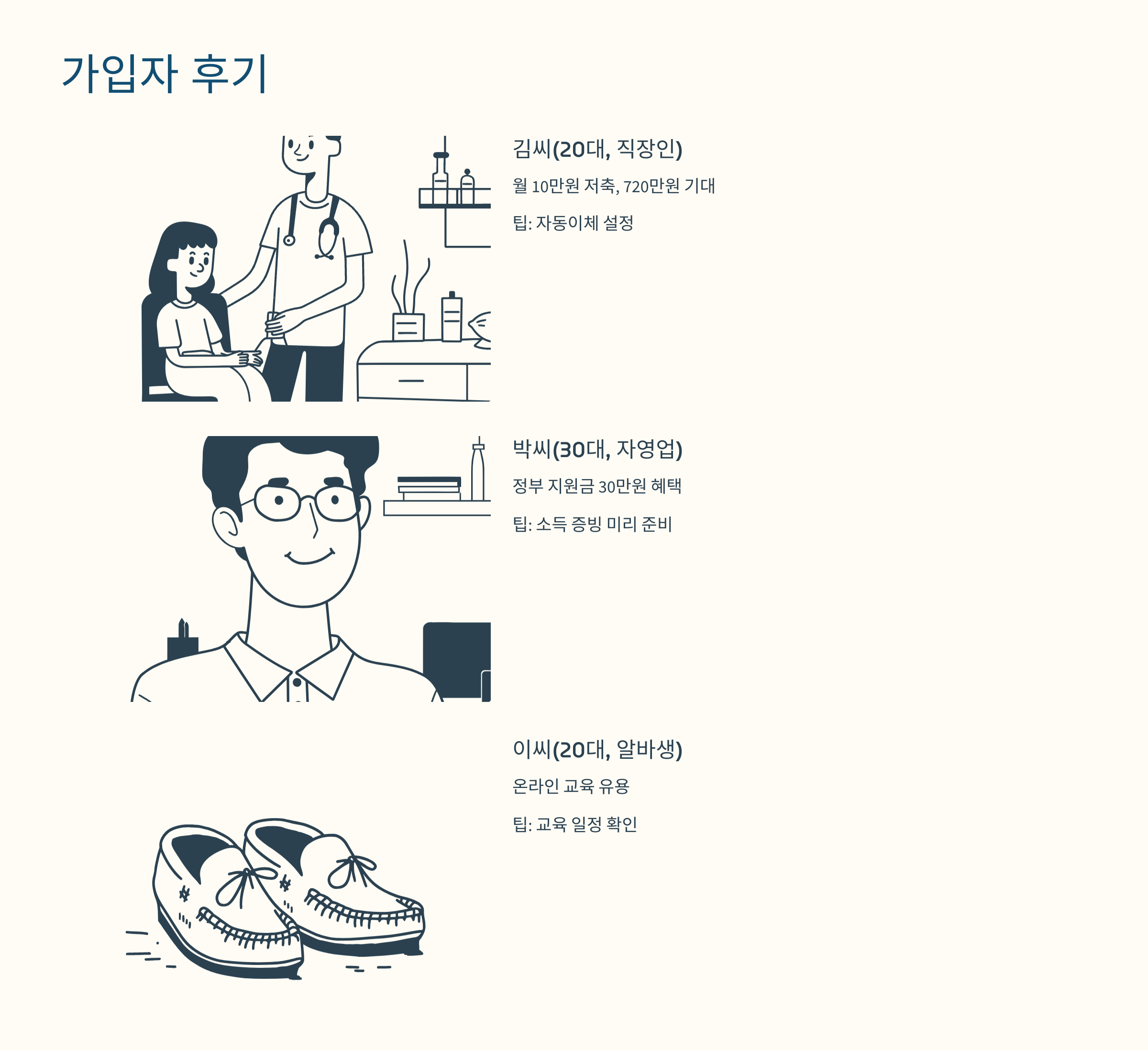 가입자 후기

김씨(20대, 직장인)

월 10만원 저축, 720만원 기대

팁: 자동이체 설정

박씨(30대, 자영업)

정부 지원금 30만원 혜택

팁: 소득 증빙 미리 준비

이씨(20대, 알바생)

온라인 교육 유용

팁: 교육 일정 확인