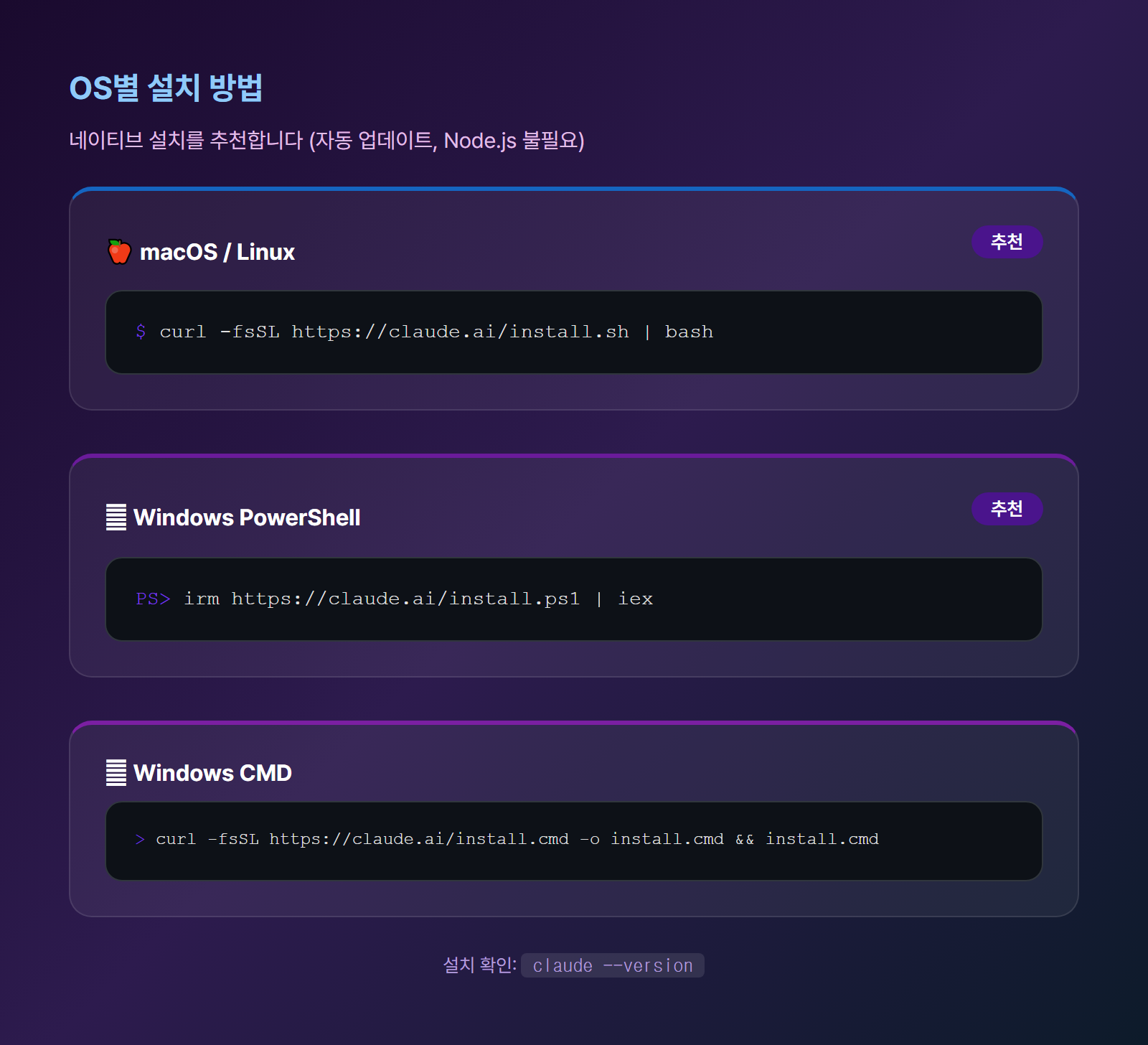 OS별 설치 방법

네이티브 설치를 추천합니다 (자동 업데이트, Node.js 불필요)

macOS / Linux

추천

$ curl -fsSL https://claude.ai/install.sh | bash

Windows PowerShell

추천

PS> irm https://claude.ai/install.ps1 | iex

Windows CMD

> curl -fsSL https://claude.ai/install.cmd -o install.cmd && install.cmd

설치 확인: claude --version