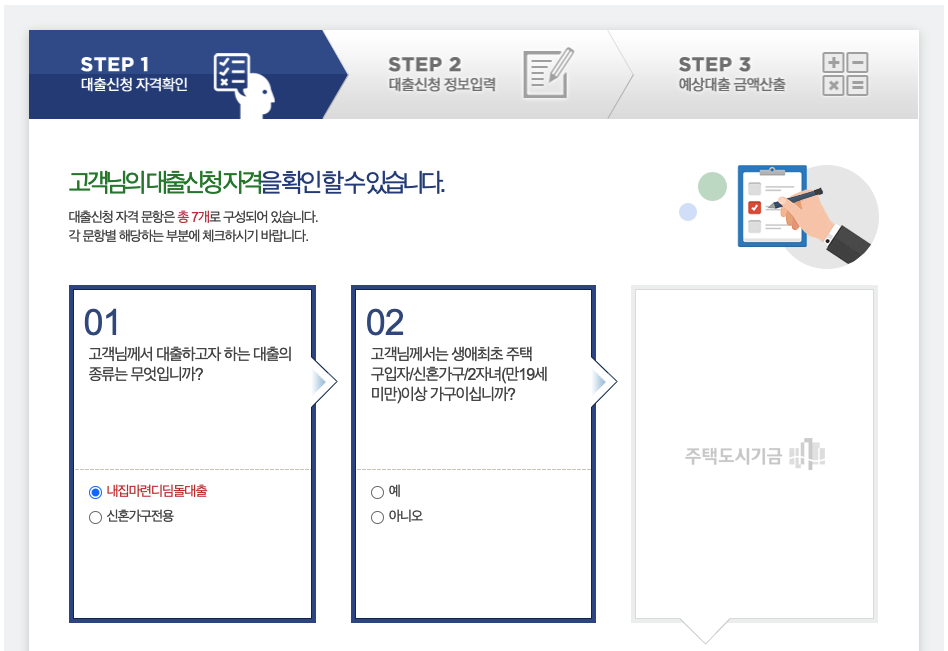 STEP 1
대출신청 자격확인

STEP 2
대출신청 정보입력

STEP 3
예상대출 금액산출

고객님의 대출신청자격을 확인할 수 있습니다.

대출신청 자격 문항은 총 7개로 구성되어 있습니다.
각 문항별 해당하는 부분에 체크하시기 바랍니다.

01
고객님께서 대출하고자 하는 대출의 종류는 무엇입니까?

내집마련디딤돌대출
신혼가구전용

02
고객님께서는 생애최초 주택 구입자/신혼가구/2자녀(만19세 미만)이상 가구이십니까?

예
아니오

주택도시기금