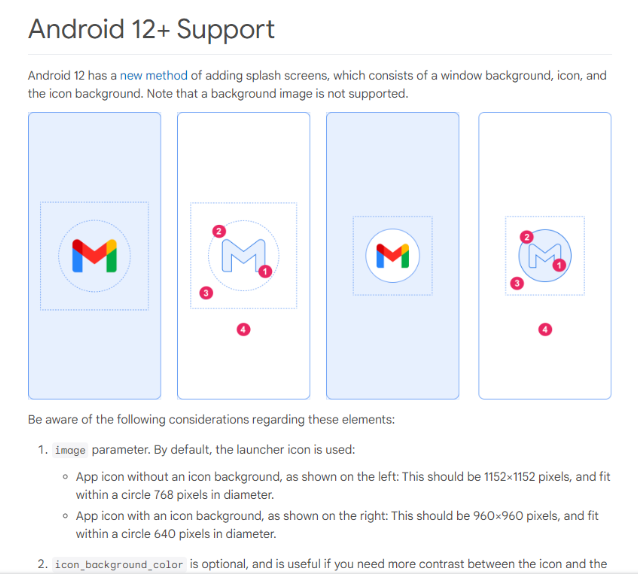 Android 12+ Support

Android 12 has a new method of adding splash screens, which consists of a window background, icon, and the icon background. Note that a background image is not supported.

2

1

3

4

2

1

3

4

Be aware of the following considerations regarding these elements:

1. image parameter. By default, the launcher icon is used:

◦ App icon without an icon background, as shown on the left: This should be 1152×1152 pixels, and fit within a circle 768 pixels in diameter.

◦ App icon with an icon background, as shown on the right: This should be 960×960 pixels, and fit within a circle 640 pixels in diameter.

2. icon_background_color is optional, and is useful if you need more contrast between the icon and the