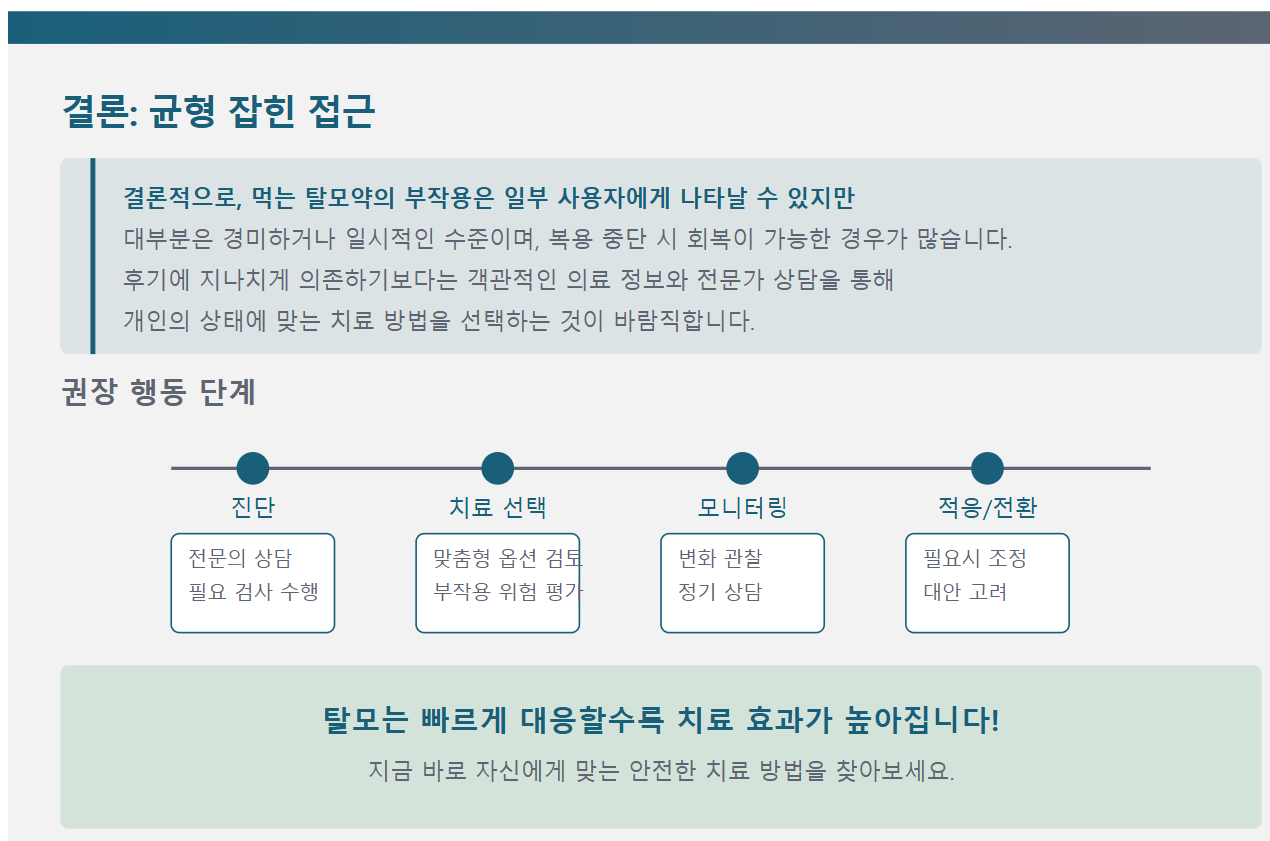 결론: 균형 잡힌 접근

결론적으로, 먹는 탈모약의 부작용은 일부 사용자에게 나타날 수 있지만
대부분은 경미하거나 일시적인 수준이며, 복용 중단 시 회복이 가능한 경우가 많습니다.
후기에 지나치게 의존하기보다는 객관적인 의료 정보와 전문가 상담을 통해
개인의 상태에 맞는 치료 방법을 선택하는 것이 바람직합니다.

권장 행동 단계

진단
전문의 상담
필요 검사 수행

치료 선택
맞춤형 옵션 검토
부작용 위험 평가

모니터링
변화 관찰
정기 상담

적응/전환
필요시 조정
대안 고려

탈모는 빠르게 대응할수록 치료 효과가 높아집니다!
지금 바로 자신에게 맞는 안전한 치료 방법을 찾아보세요.