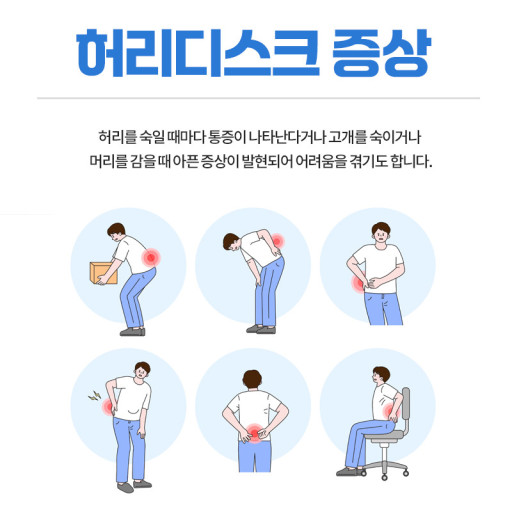 허리디스크 증상

허리를 숙일 때마다 통증이 나타난다거나 고개를 숙이거나 머리를 감을 때 아픈 증상이 발현되어 어려움을 겪기도 합니다.