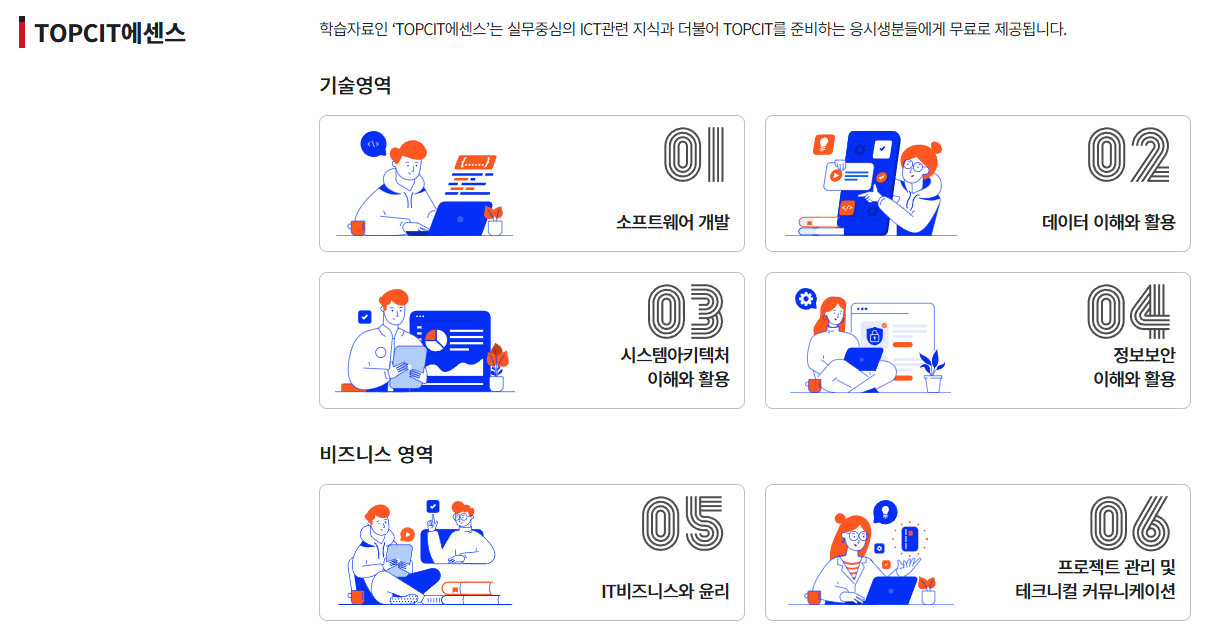 TOPCIT에센스

학습자료인 'TOPCIT에센스'는 실무중심의 ICT관련 지식과 더불어 TOPCIT를 준비하는 응시생분들에게 무료로 제공됩니다.

기술영역

01
소프트웨어 개발

02
데이터 이해와 활용

03
시스템아키텍처 이해와 활용

04
정보보안 이해와 활용

비즈니스 영역

05
IT비즈니스와 윤리

06
프로젝트 관리 및 테크니컬 커뮤니케이션