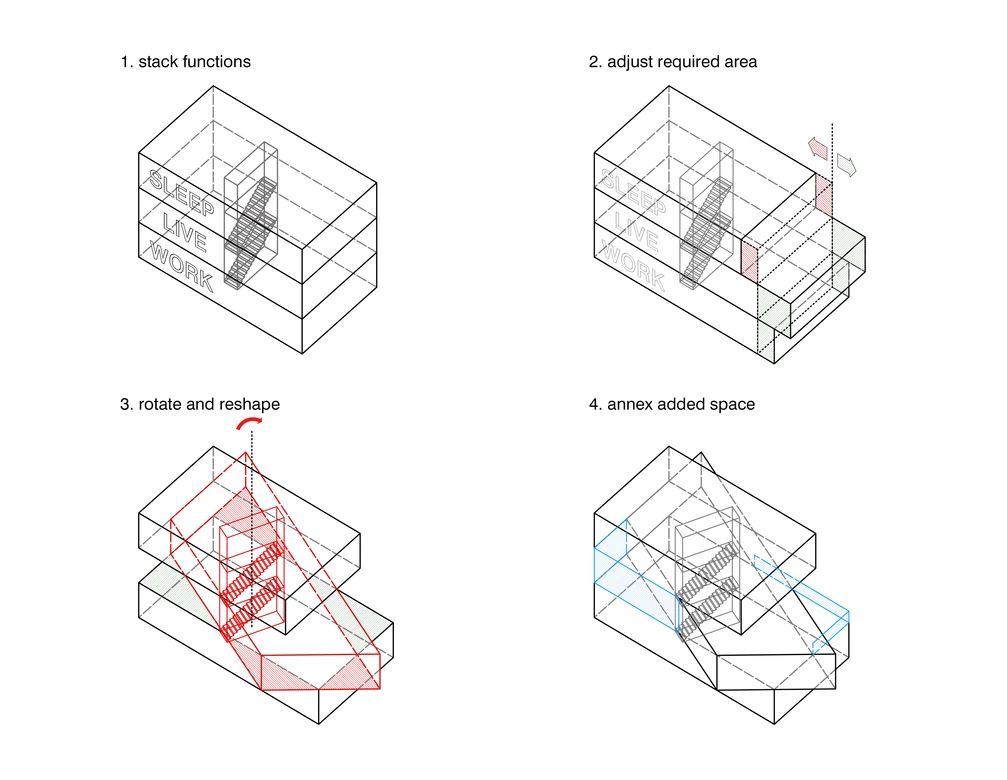 1. stack functions

SLEEP
LIVE
WORK

2. adjust required area

SLEEP
LIVE
WORK

3. rotate and reshape

4. annex added space