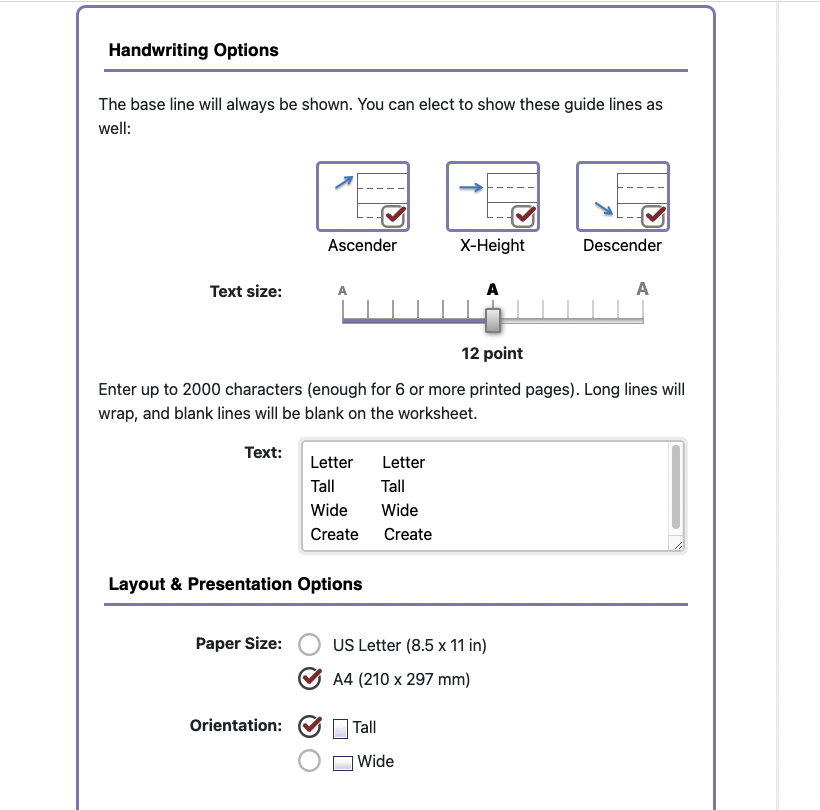 Handwriting Options

The base line will always be shown. You can elect to show these guide lines as well:

Ascender
X-Height
Descender

Text size:
A
A
A
12 point

Enter up to 2000 characters (enough for 6 or more printed pages). Long lines will wrap, and blank lines will be blank on the worksheet.

Text:
Letter Letter
Tall Tall
Wide Wide
Create Create

Layout & Presentation Options

Paper Size: US Letter (8.5 x 11 in)
A4 (210 x 297 mm)

Orientation: Tall
Wide