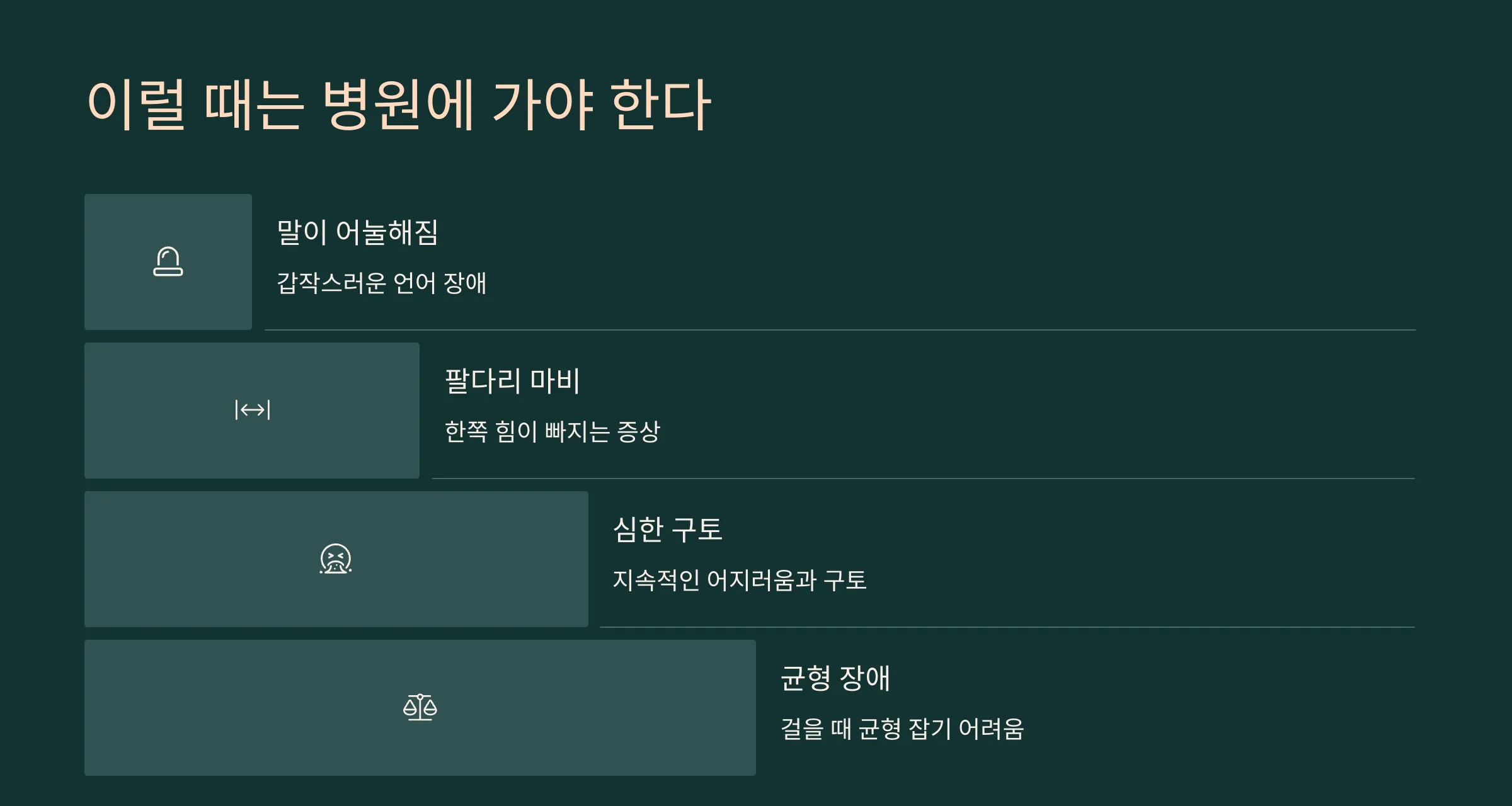 이럴 때는 병원에 가야 한다

말이 어눌해짐

갑작스러운 언어 장애

팔다리 마비

한쪽 힘이 빠지는 증상

심한 구토

지속적인 어지러움과 구토

균형 장애

걸을 때 균형 잡기 어려움