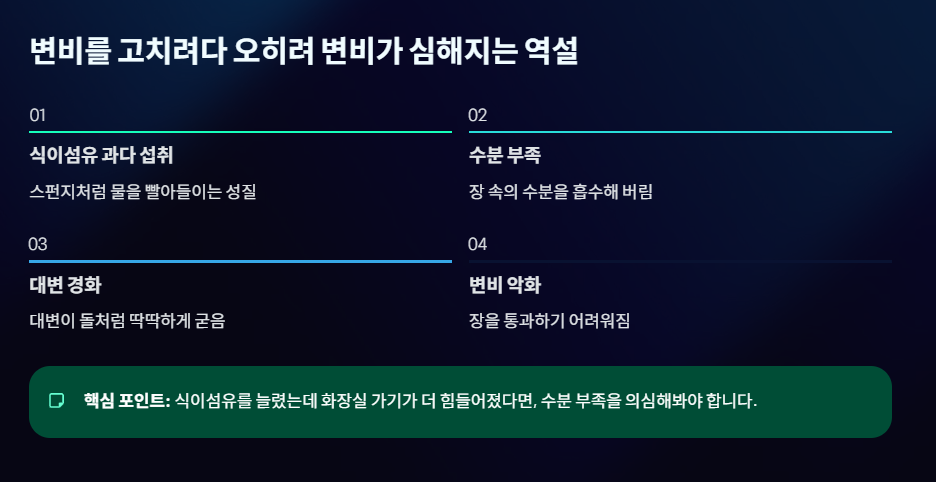 변비를 고치려다 오히려 변비가 심해지는 역설

01

식이섬유 과다 섭취

스펀지처럼 물을 빨아들이는 성질

02

수분 부족

장 속의 수분을 흡수해 버림

03

대변 경화

대변이 돌처럼 딱딱하게 굳음

04

변비 악화

장을 통과하기 어려워짐

핵심 포인트: 식이섬유를 늘렸는데 화장실 가기가 더 힘들어졌다면, 수분 부족을 의심해봐야 합니다.