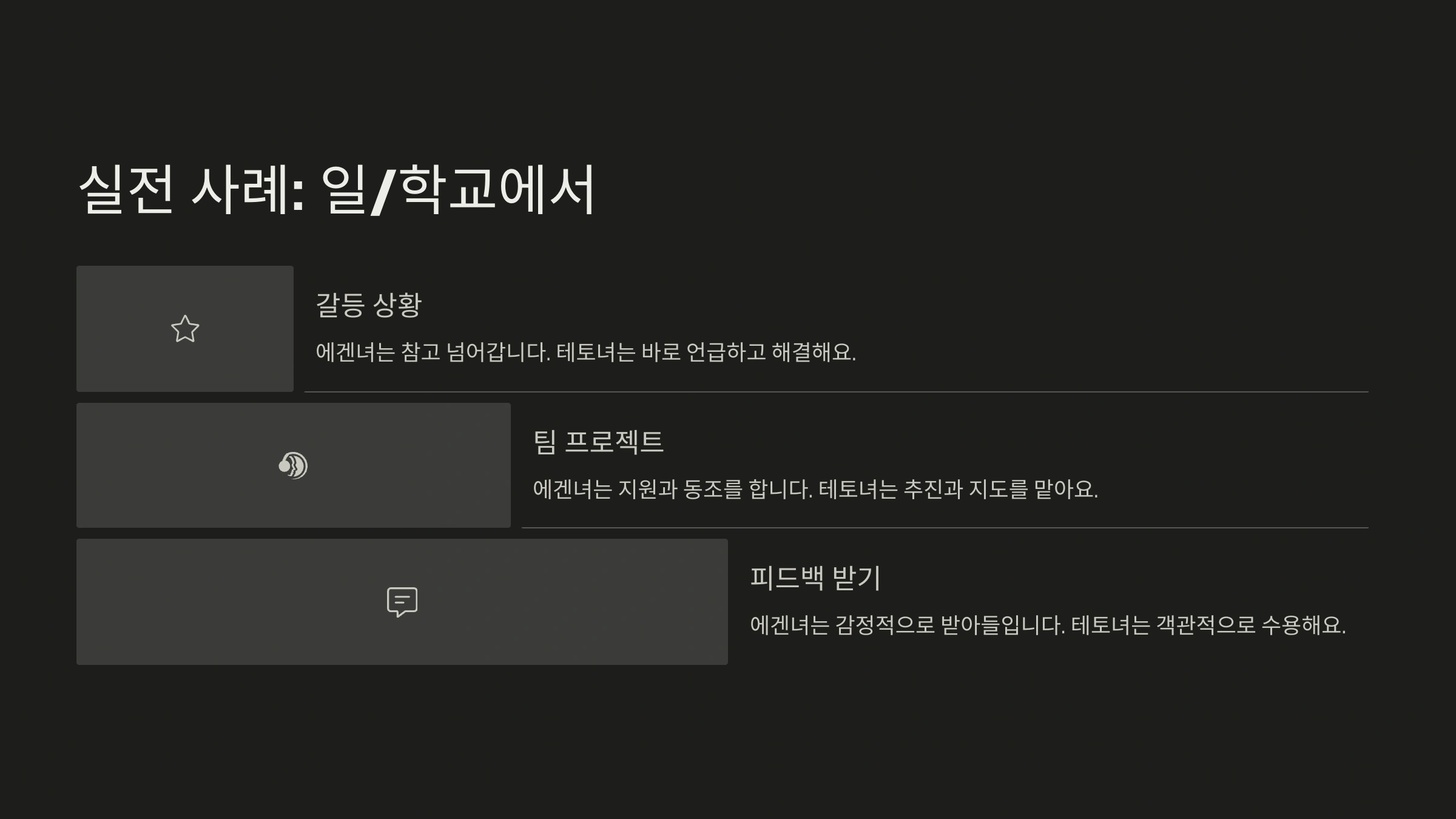 실전 사례: 일/학교에서

갈등 상황

에겐녀는 참고 넘어갑니다. 테토녀는 바로 언급하고 해결해요.

팀 프로젝트

에겐녀는 지원과 동조를 합니다. 테토녀는 추진과 지도를 맡아요.

피드백 받기

에겐녀는 감정적으로 받아들입니다. 테토녀는 객관적으로 수용해요.