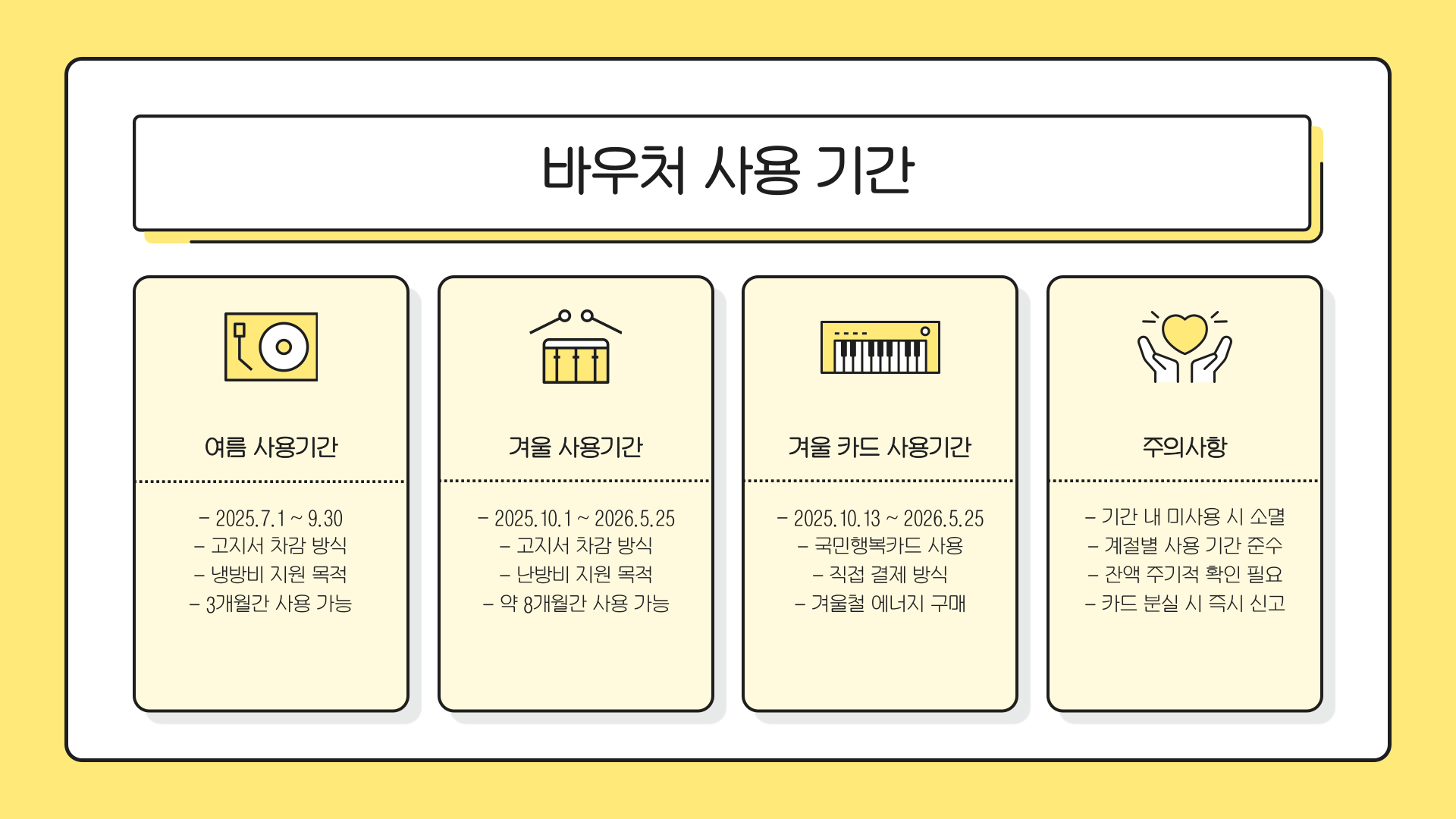 바우처 사용 기간

여름 사용기간

- 2025.7.1 ~ 9.30
- 고지서 차감 방식
- 냉방비 지원 목적
- 3개월간 사용 가능

겨울 사용기간

- 2025.10.1 ~ 2026.5.25
- 고지서 차감 방식
- 난방비 지원 목적
- 약 8개월간 사용 가능

겨울 카드 사용기간

- 2025.10.13 ~ 2026.5.25
- 국민행복카드 사용
- 직접 결제 방식
- 겨울철 에너지 구매

주의사항

- 기간 내 미사용 시 소멸
- 계절별 사용 기간 준수
- 잔액 주기적 확인 필요
- 카드 분실 시 즉시 신고