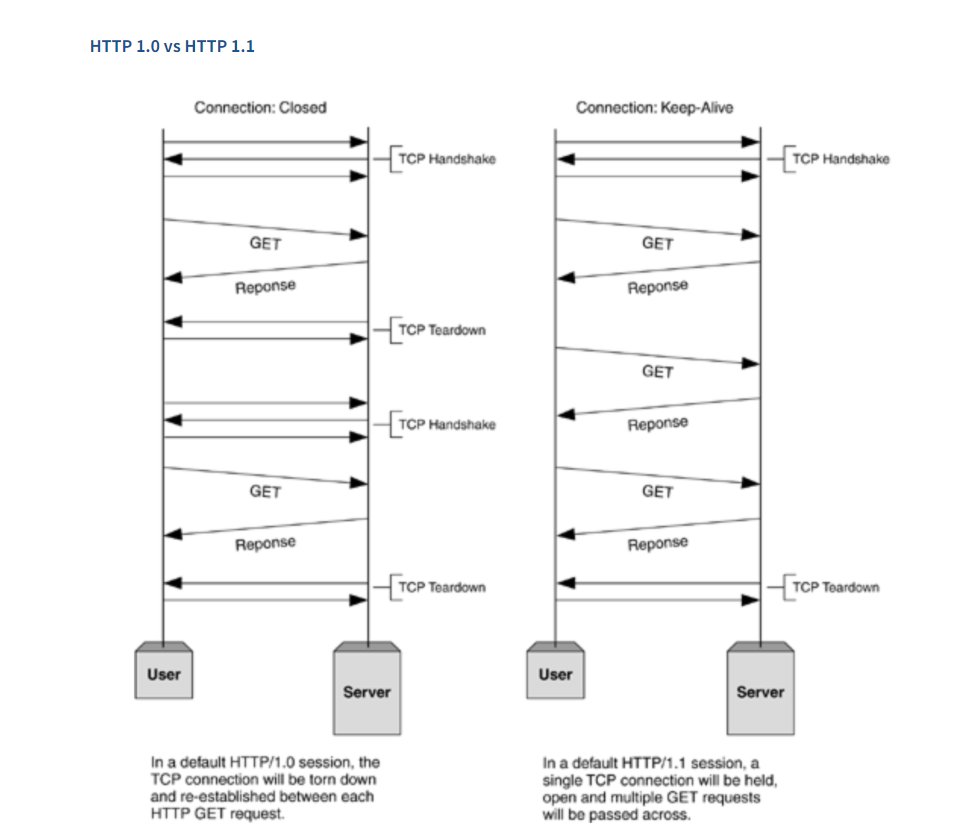 HTTP 1.0 vs HTTP 1.1

Connection: Closed

TCP Handshake

GET

Reponse

TCP Teardown

TCP Handshake

GET

Reponse

TCP Teardown

User

Server

In a default HTTP/1.0 session, the TCP connection will be torn down and re-established between each HTTP GET request.

Connection: Keep-Alive

TCP Handshake

GET

Reponse

GET

Reponse

GET

Reponse

TCP Teardown

User

Server

In a default HTTP/1.1 session, a single TCP connection will be held, open and multiple GET requests will be passed across.