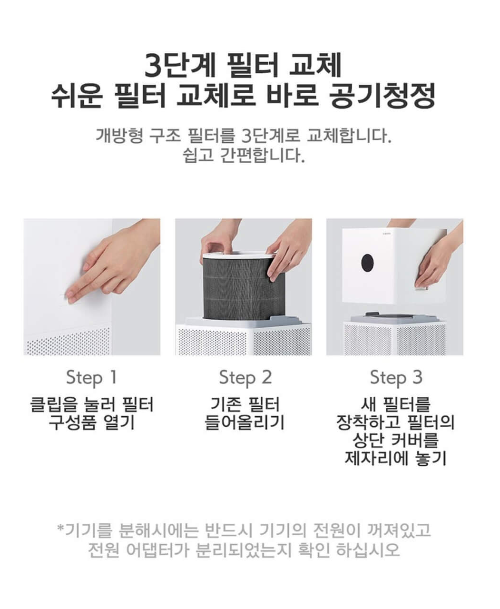 3단계 필터 교체
쉬운 필터 교체로 바로 공기청정

개방형 구조 필터를 3단계로 교체합니다.
쉽고 간편합니다.

Step 1
클립을 눌러 필터 구성품 열기

Step 2
기존 필터 들어올리기

Step 3
새 필터를 장착하고 필터의 상단 커버를 제자리에 놓기

*기기를 분해시에는 반드시 기기의 전원이 꺼져있고
전원 어댑터가 분리되었는지 확인 하십시오