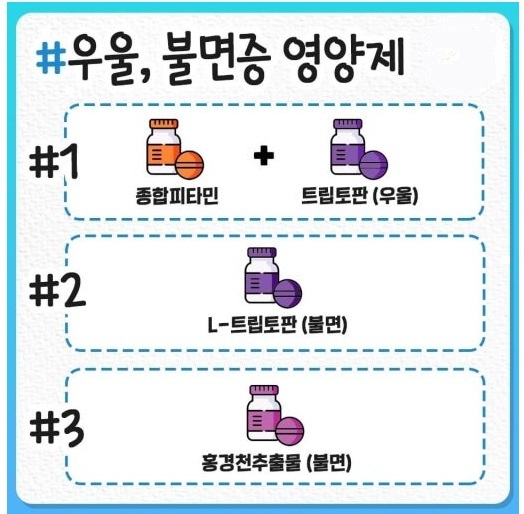 #우울, 불면증 영양제

#1

종합피타민 + 트립토판 (우울)

#2

L-트립토판 (불면)

#3

홍경천추출물 (불면)