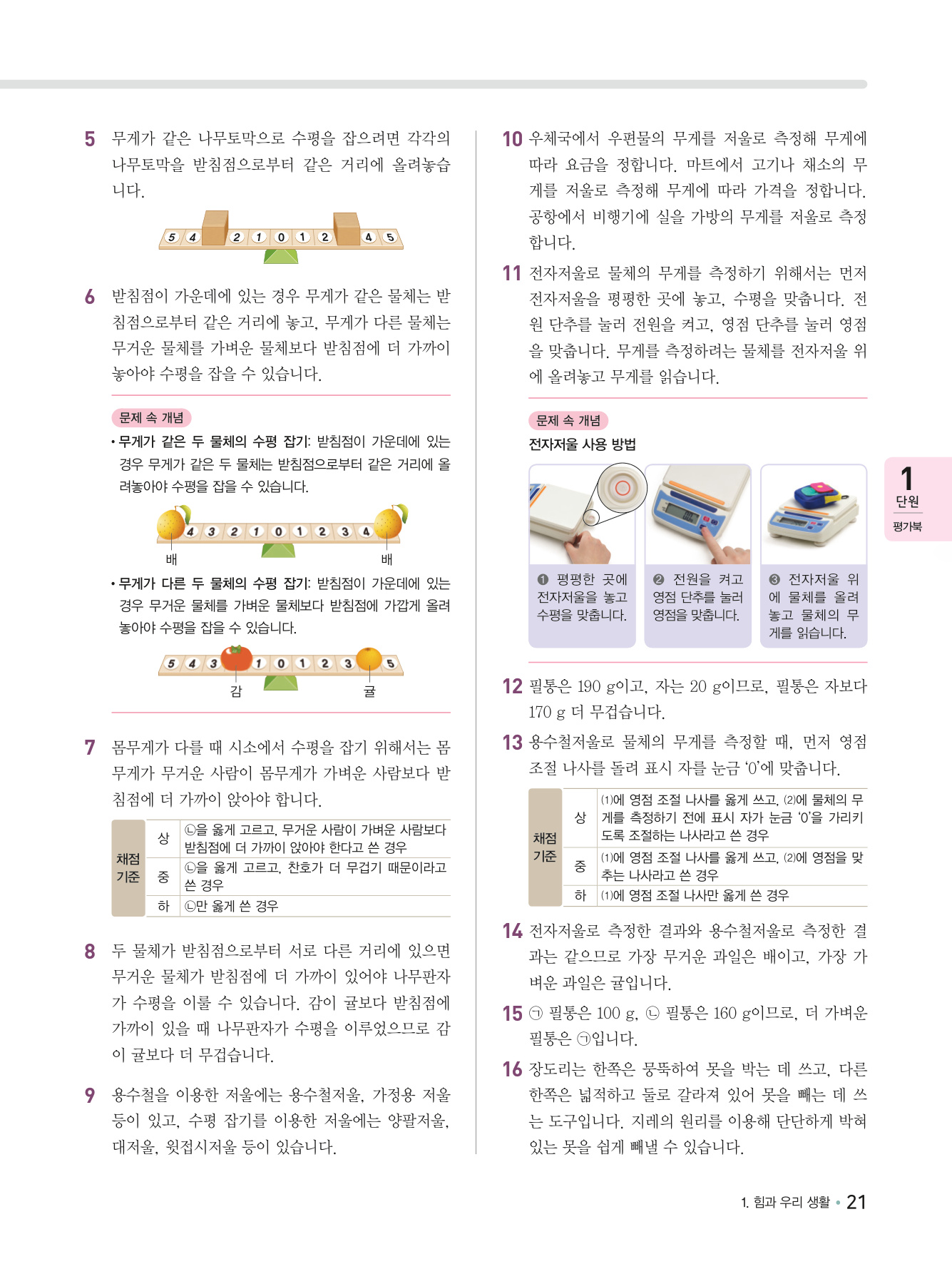 5 무게가 같은 나무토막으로 수평을 잡으려면 각각의 나무토막을 받침점으로부터 같은 거리에 올려놓습니다.

5 4 2 1 0 1 2 4 5

6 받침점이 가운데에 있는 경우 무게가 같은 물체는 받침점으로부터 같은 거리에 놓고, 무게가 다른 물체는 무거운 물체를 가벼운 물체보다 받침점에 더 가까이 놓아야 수평을 잡을 수 있습니다.

문제 속 개념

• 무게가 같은 두 물체의 수평 잡기: 받침점이 가운데에 있는 경우 무게가 같은 두 물체는 받침점으로부터 같은 거리에 올려놓아야 수평을 잡을 수 있습니다.

4 3 2 1 0 1 2 3 4
배 배

• 무게가 다른 두 물체의 수평 잡기: 받침점이 가운데에 있는 경우 무거운 물체를 가벼운 물체보다 받침점에 가깝게 올려놓아야 수평을 잡을 수 있습니다.

5 4 3 1 0 1 2 3 5
감 귤

7 몸무게가 다를 때 시소에서 수평을 잡기 위해서는 몸무게가 무거운 사람이 몸무게가 가벼운 사람보다 받침점에 더 가까이 앉아야 합니다.

| 채점 기준 | 상 | ㉡을 옳게 고르고, 무거운 사람이 가벼운 사람보다 받침점에 더 가까이 앉아야 한다고 쓴 경우 |
|---|---|---|
| | 중 | ㉡을 옳게 고르고, 찬호가 더 무겁기 때문이라고 쓴 경우 |
| | 하 | ㉡만 옳게 쓴 경우 |

8 두 물체가 받침점으로부터 서로 다른 거리에 있으면 무거운 물체가 받침점에 더 가까이 있어야 나무판자가 수평을 이룰 수 있습니다. 감이 귤보다 받침점에 가까이 있을 때 나무판자가 수평을 이루었으므로 감이 귤보다 더 무겁습니다.

9 용수철을 이용한 저울에는 용수철저울, 가정용 저울 등이 있고, 수평 잡기를 이용한 저울에는 양팔저울, 대저울, 윗접시저울 등이 있습니다.

10 우체국에서 우편물의 무게를 저울로 측정해 무게에 따라 요금을 정합니다. 마트에서 고기나 채소의 무게를 저울로 측정해 무게에 따라 가격을 정합니다. 공항에서 비행기에 실을 가방의 무게를 저울로 측정합니다.

11 전자저울로 물체의 무게를 측정하기 위해서는 먼저 전자저울을 평평한 곳에 놓고, 수평을 맞춥니다. 전원 단추를 눌러 전원을 켜고, 영점 단추를 눌러 영점을 맞춥니다. 무게를 측정하려는 물체를 전자저울 위에 올려놓고 무게를 읽습니다.

문제 속 개념

전자저울 사용 방법

❶ 평평한 곳에 전자저울을 놓고 수평을 맞춥니다.

❷ 전원을 켜고 영점 단추를 눌러 영점을 맞춥니다.

❸ 전자저울 위에 물체를 올려놓고 물체의 무게를 읽습니다.

12 필통은 190 g이고, 자는 20 g이므로, 필통은 자보다 170 g 더 무겁습니다.

13 용수철저울로 물체의 무게를 측정할 때, 먼저 영점 조절 나사를 돌려 표시 자를 눈금 '0'에 맞춥니다.

| 채점 기준 | 상 | (1)에 영점 조절 나사를 옳게 쓰고, (2)에 물체의 무게를 측정하기 전에 표시 자가 눈금 '0'을 가리키도록 조절하는 나사라고 쓴 경우 |
|---|---|---|
| | 중 | (1)에 영점 조절 나사를 옳게 쓰고, (2)에 영점을 맞추는 나사라고 쓴 경우 |
| | 하 | (1)에 영점 조절 나사만 옳게 쓴 경우 |

14 전자저울로 측정한 결과와 용수철저울로 측정한 결과는 같으므로 가장 무거운 과일은 배이고, 가장 가벼운 과일은 귤입니다.

15 ㉠ 필통은 100 g, ㉡ 필통은 160 g이므로, 더 가벼운 필통은 ㉠입니다.

16 장도리는 한쪽은 뭉뚝하여 못을 박는 데 쓰고, 다른 한쪽은 넓적하고 둘로 갈라져 있어 못을 빼는 데 쓰는 도구입니다. 지레의 원리를 이용해 단단하게 박혀 있는 못을 쉽게 빼낼 수 있습니다.

1 단원 평가북

1. 힘과 우리 생활 • 21