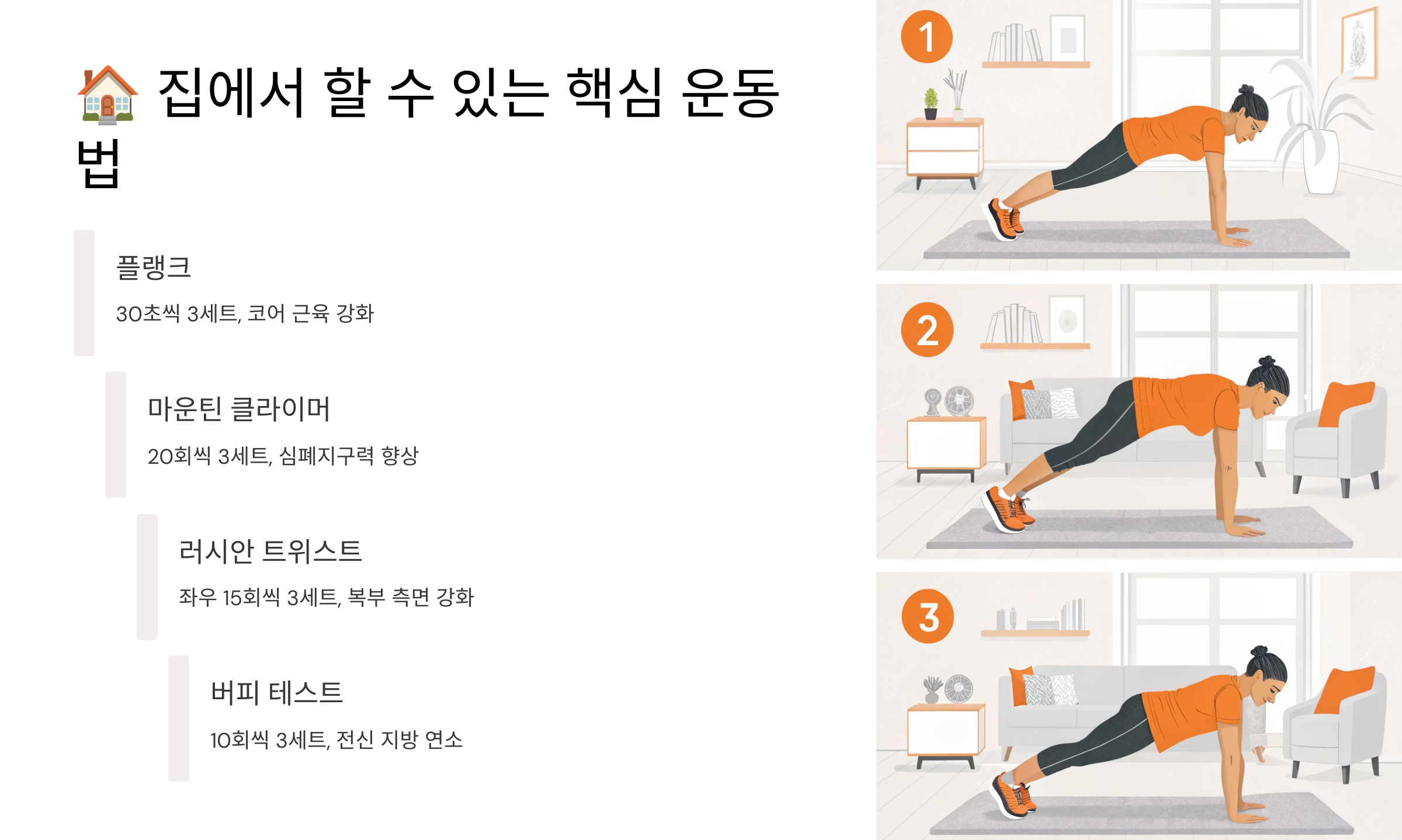 🏠 집에서 할 수 있는 핵심 운동법

플랭크

30초씩 3세트, 코어 근육 강화

마운틴 클라이머

20회씩 3세트, 심폐지구력 향상

러시안 트위스트

좌우 15회씩 3세트, 복부 측면 강화

버피 테스트

10회씩 3세트, 전신 지방 연소

1

2

3