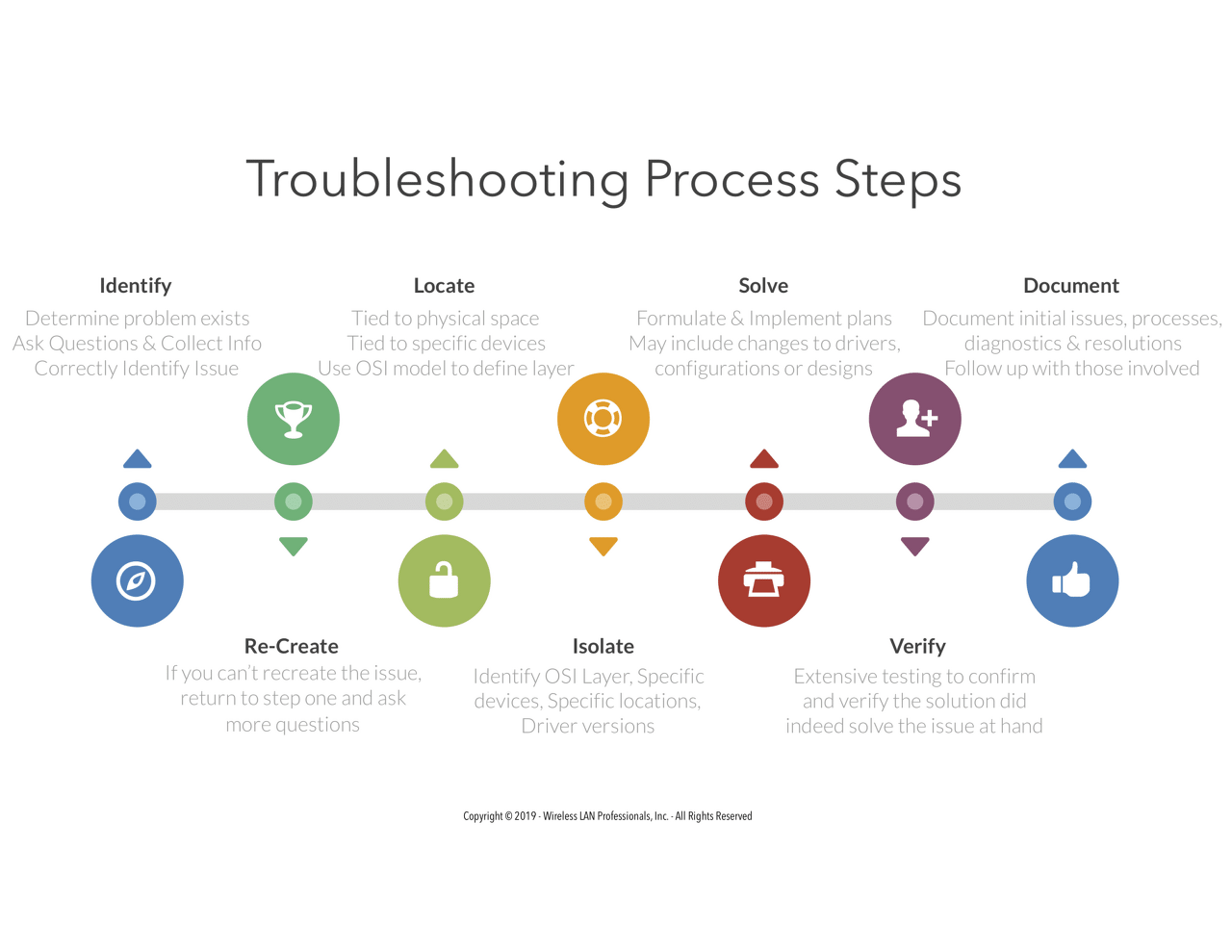 Troubleshooting Process Steps

Identify
Determine problem exists
Ask Questions & Collect Info
Correctly Identify Issue

Locate
Tied to physical space
Tied to specific devices
Use OSI model to define layer

Solve
Formulate & Implement plans
May include changes to drivers, configurations or designs

Document
Document initial issues, processes, diagnostics & resolutions
Follow up with those involved

Re-Create
If you can't recreate the issue, return to step one and ask more questions

Isolate
Identify OSI Layer, Specific devices, Specific locations, Driver versions

Verify
Extensive testing to confirm and verify the solution did indeed solve the issue at hand

Copyright © 2019 - Wireless LAN Professionals, Inc. - All Rights Reserved