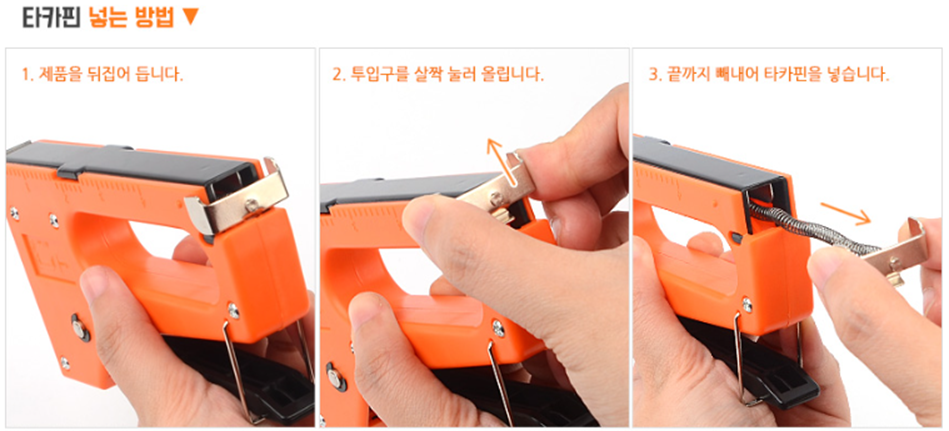 타카핀 넣는 방법 ▼

1. 제품을 뒤집어 듭니다.

2. 투입구를 살짝 눌러 올립니다.

3. 끝까지 빼내어 타카핀을 넣습니다.