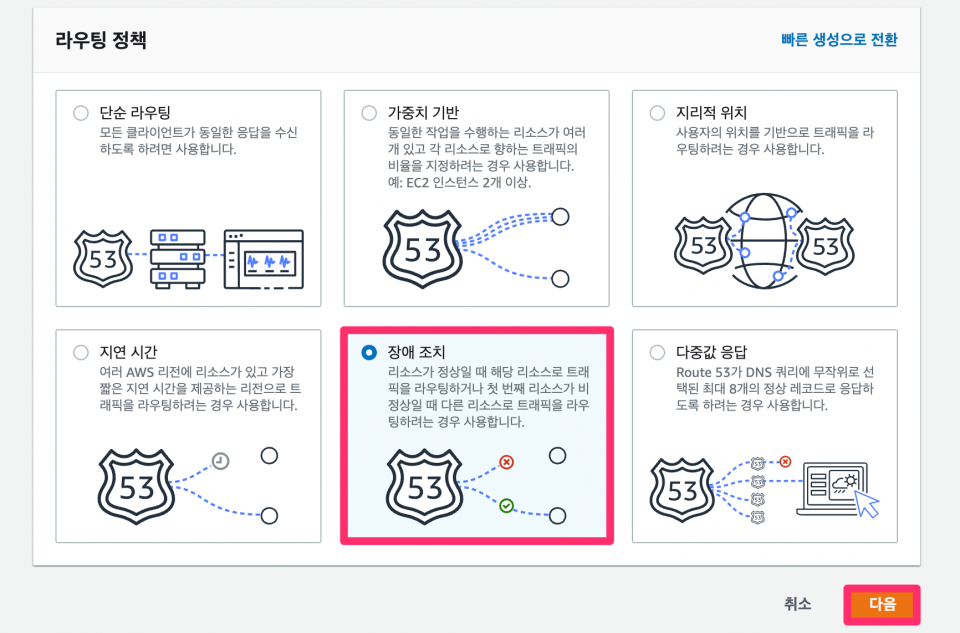 라우팅 정책

빠른 생성으로 전환

단순 라우팅
모든 클라이언트가 동일한 응답을 수신하도록 하려면 사용합니다.

53

가중치 기반
동일한 작업을 수행하는 리소스가 여러 개 있고 각 리소스로 향하는 트래픽의 비율을 지정하려는 경우 사용합니다. 예: EC2 인스턴스 2개 이상.

53

지리적 위치
사용자의 위치를 기반으로 트래픽을 라우팅하려는 경우 사용합니다.

53 53

지연 시간
여러 AWS 리전에 리소스가 있고 가장 짧은 지연 시간을 제공하는 리전으로 트래픽을 라우팅하려는 경우 사용합니다.

53

장애 조치
리소스가 정상일 때 해당 리소스로 트래픽을 라우팅하거나 첫 번째 리소스가 비정상일 때 다른 리소스로 트래픽을 라우팅하려는 경우 사용합니다.

53

다중값 응답
Route 53가 DNS 쿼리에 무작위로 선택된 최대 8개의 정상 레코드로 응답하도록 하려는 경우 사용합니다.

53

취소 다음