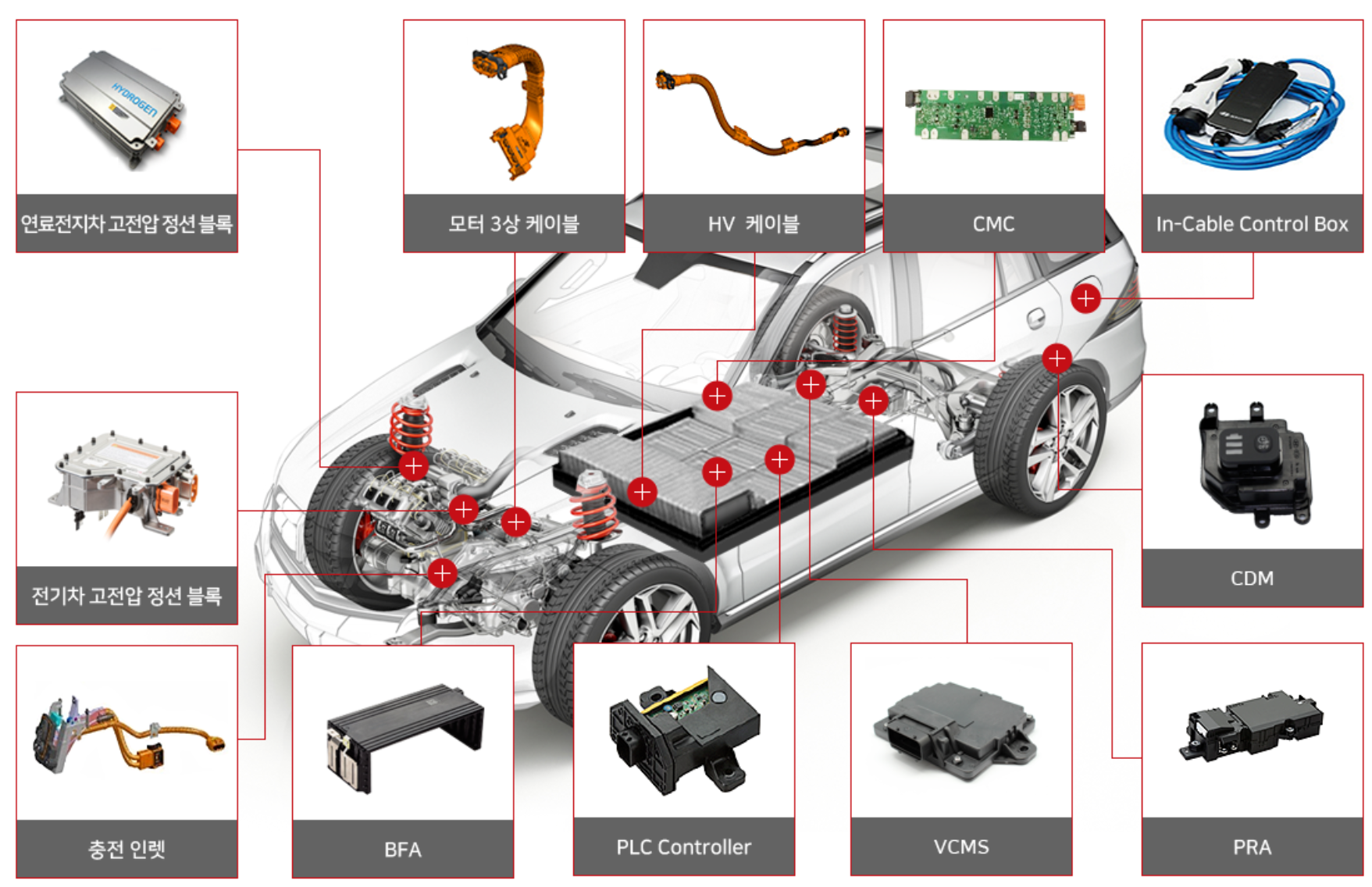 HYDROGEN

연료전지차 고전압 정션 블록

모터 3상 케이블

HV 케이블

CMC

In-Cable Control Box

전기차 고전압 정션 블록

CDM

충전 인렛

BFA

PLC Controller

VCMS

PRA