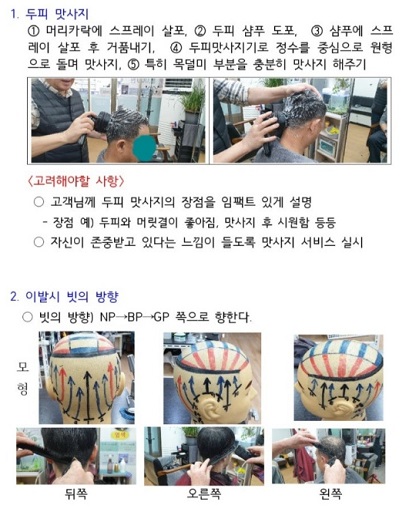 1. 두피 맛사지

① 머리카락에 스프레이 살포, ② 두피 샴푸 도포, ③ 샴푸에 스프레이 살포 후 거품내기, ④ 두피맛사지기로 정수를 중심으로 원형으로 돌며 맛사지, ⑤ 특히 목덜미 부분을 충분히 맛사지 해주기

〈고려해야할 사항〉

○ 고객님께 두피 맛사지의 장점을 임팩트 있게 설명

- 장점 예) 두피와 머릿결이 좋아짐, 맛사지 후 시원함 등등

○ 자신이 존중받고 있다는 느낌이 들도록 맛사지 서비스 실시

2. 이발시 빗의 방향

○ 빗의 방향) NP→BP→GP 쪽으로 향한다.

모형

뒤쪽

오른쪽

왼쪽