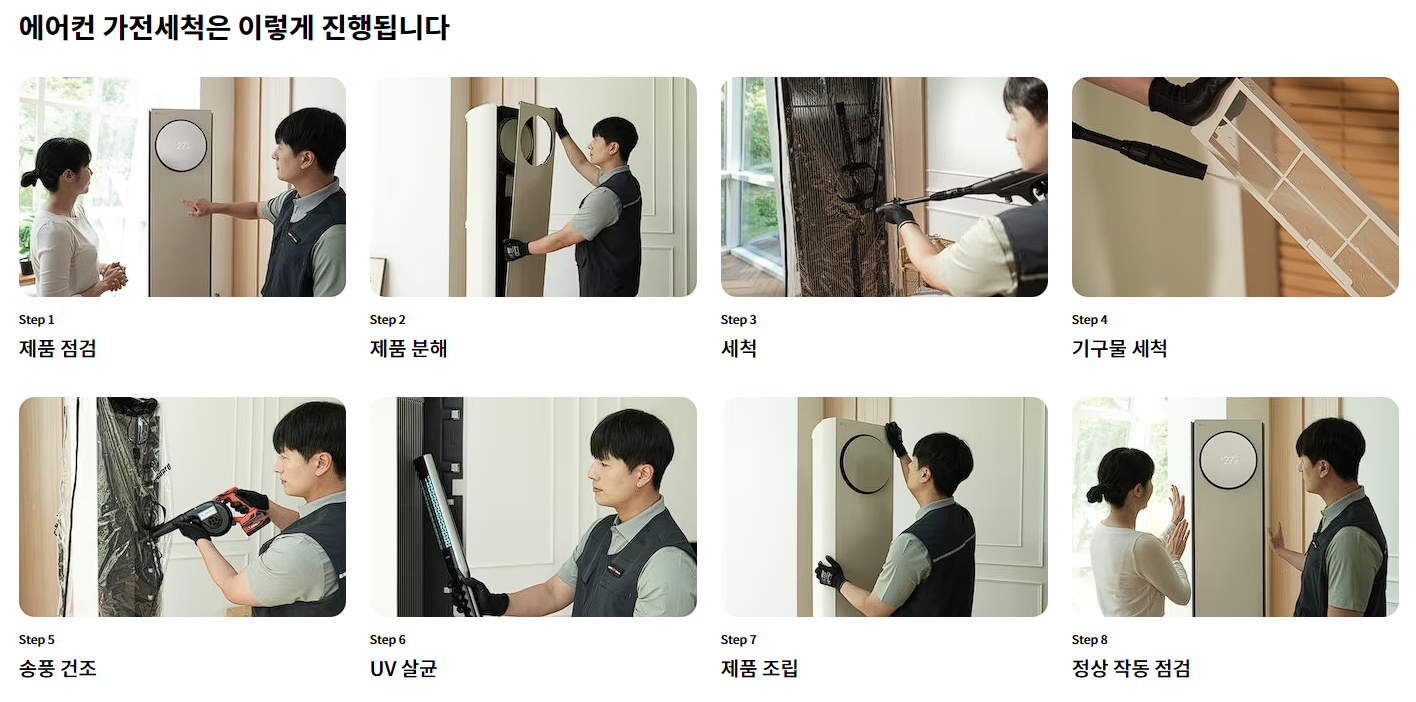 에어컨 가전세척은 이렇게 진행됩니다

Step 1
제품 점검

Step 2
제품 분해

Step 3
세척

Step 4
기구물 세척

Step 5
송풍 건조

Step 6
UV 살균

Step 7
제품 조립

Step 8
정상 작동 점검