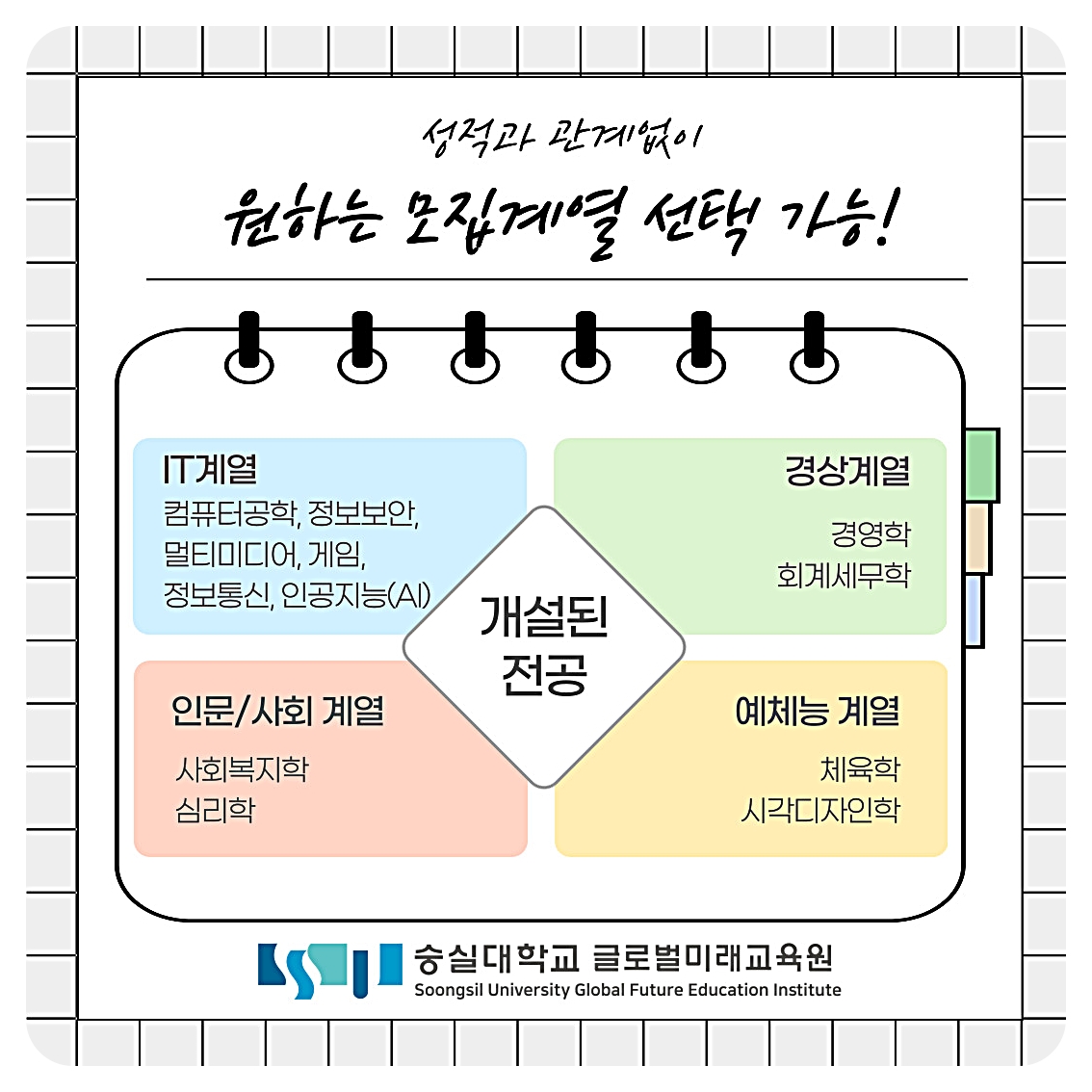 성적과 관계없이

원하는 모집계열 선택 가능!

IT계열
컴퓨터공학, 정보보안,
멀티미디어, 게임,
정보통신, 인공지능(AI)

경상계열
경영학
회계세무학

개설된
전공

인문/사회 계열
사회복지학
심리학

예체능 계열
체육학
시각디자인학

숭실대학교 글로벌미래교육원
Soongsil University Global Future Education Institute