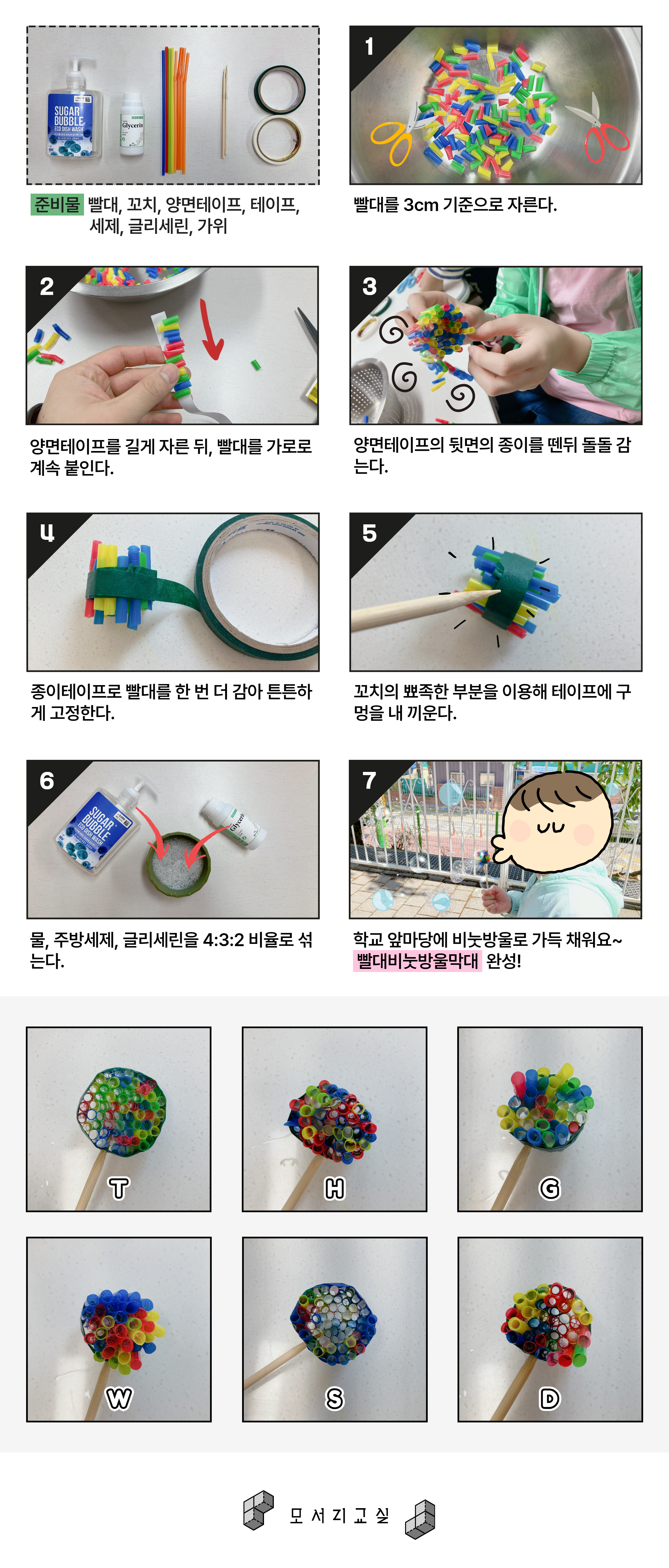 SUGAR BUBBLE ECO DISH WASH

Glycerin

준비물 빨대, 꼬치, 양면테이프, 테이프, 세제, 글리세린, 가위

1

빨대를 3cm 기준으로 자른다.

2

양면테이프를 길게 자른 뒤, 빨대를 가로로 계속 붙인다.

3

양면테이프의 뒷면의 종이를 뗀뒤 돌돌 감는다.

4

종이테이프로 빨대를 한 번 더 감아 튼튼하게 고정한다.

5

꼬치의 뾰족한 부분을 이용해 테이프에 구멍을 내 끼운다.

6

SUGAR BUBBLE ECO DISH WASH

Glycerin

물, 주방세제, 글리세린을 4:3:2 비율로 섞는다.

7

학교 앞마당에 비눗방울로 가득 채워요~ 빨대비눗방울막대 완성!

T

H

G

W

S

D

모서리교실