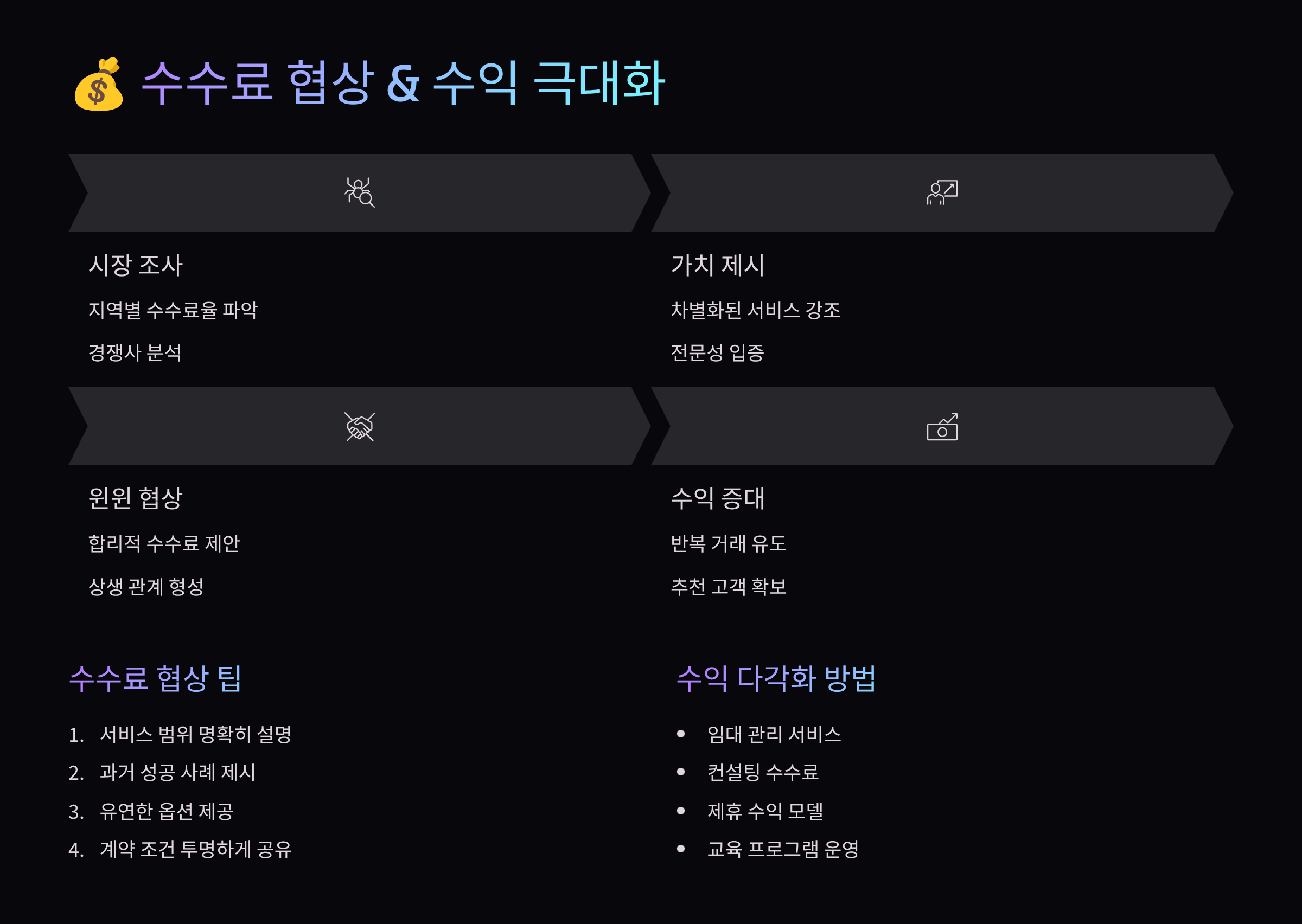 💰 수수료 협상 & 수익 극대화

시장 조사

지역별 수수료율 파악

경쟁사 분석

가치 제시

차별화된 서비스 강조

전문성 입증

윈윈 협상

합리적 수수료 제안

상생 관계 형성

수익 증대

반복 거래 유도

추천 고객 확보

수수료 협상 팁

1. 서비스 범위 명확히 설명
2. 과거 성공 사례 제시
3. 유연한 옵션 제공
4. 계약 조건 투명하게 공유

수익 다각화 방법

• 임대 관리 서비스
• 컨설팅 수수료
• 제휴 수익 모델
• 교육 프로그램 운영