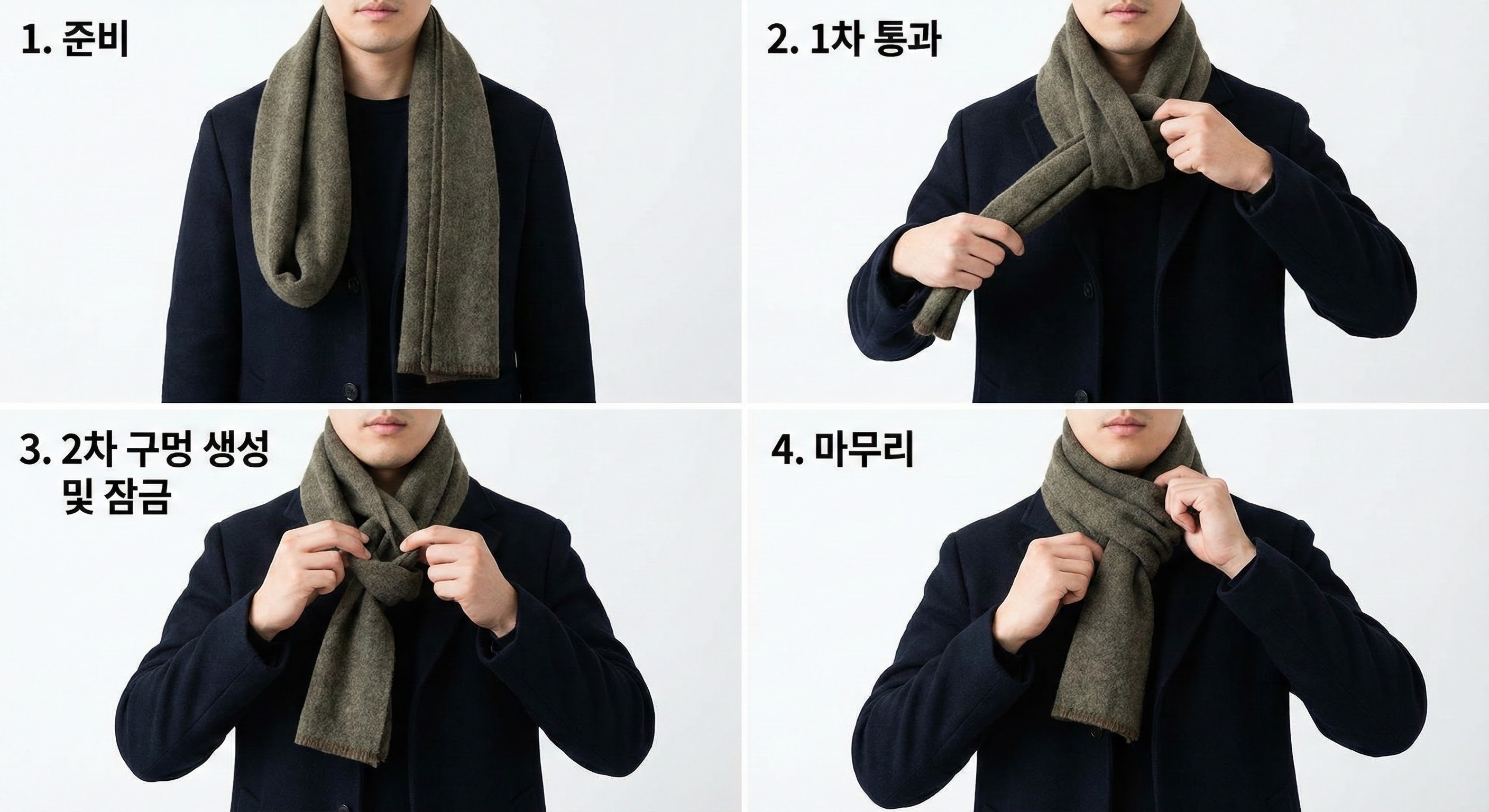 1. 준비

2. 1차 통과

3. 2차 구멍 생성 및 잠금

4. 마무리