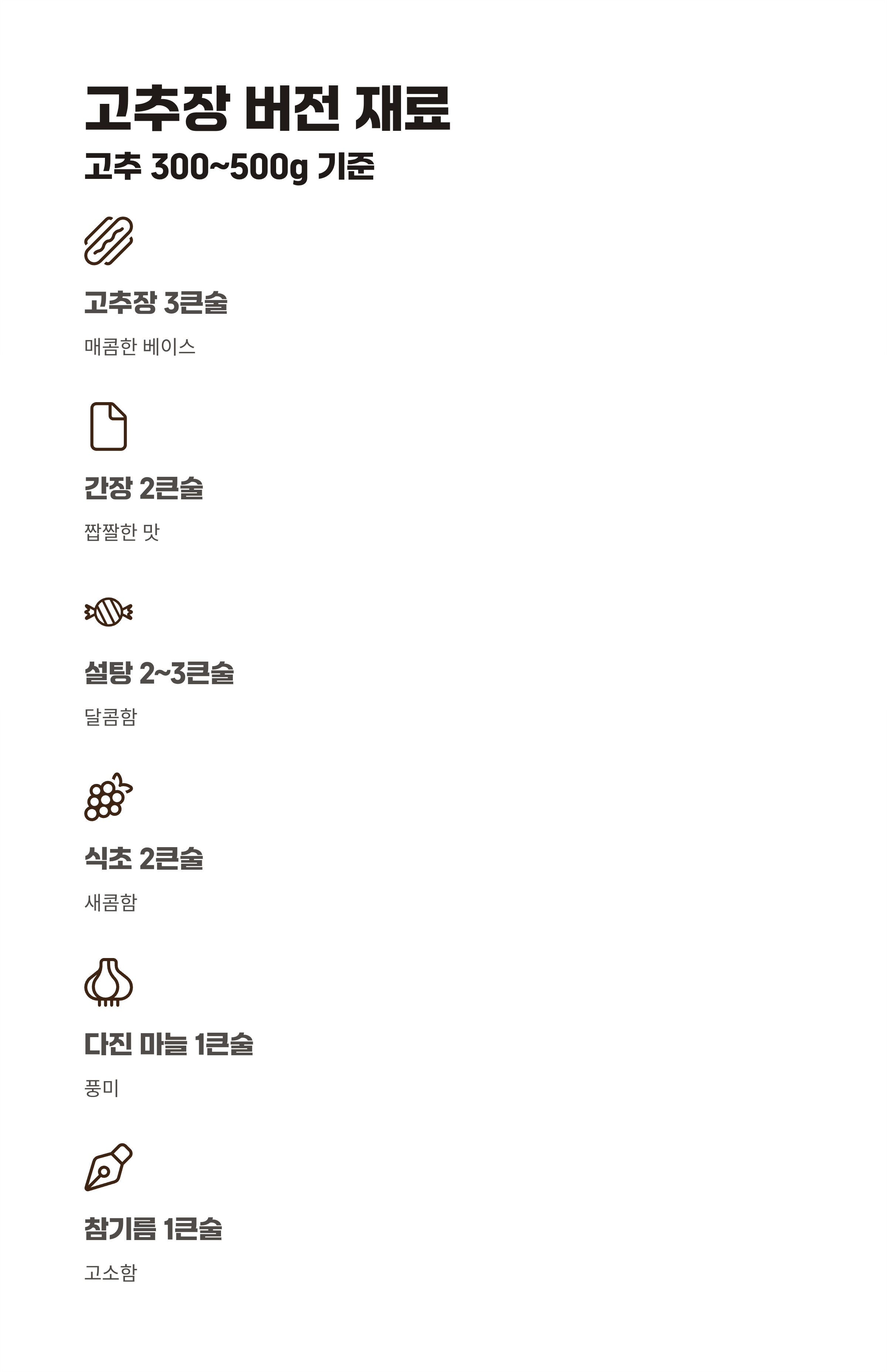 고추장 버전 재료
고추 300~500g 기준

고추장 3큰술

매콤한 베이스

간장 2큰술

짭짤한 맛

설탕 2~3큰술

달콤함

식초 2큰술

새콤함

다진 마늘 1큰술

풍미

참기름 1큰술

고소함