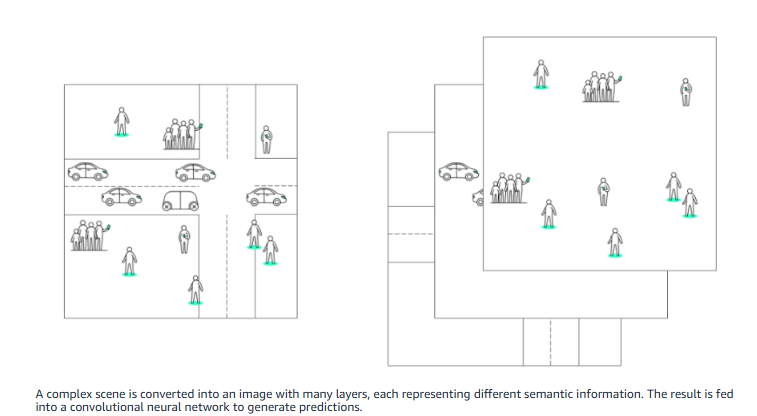 A complex scene is converted into an image with many layers, each representing different semantic information. The result is fed into a convolutional neural network to generate predictions.