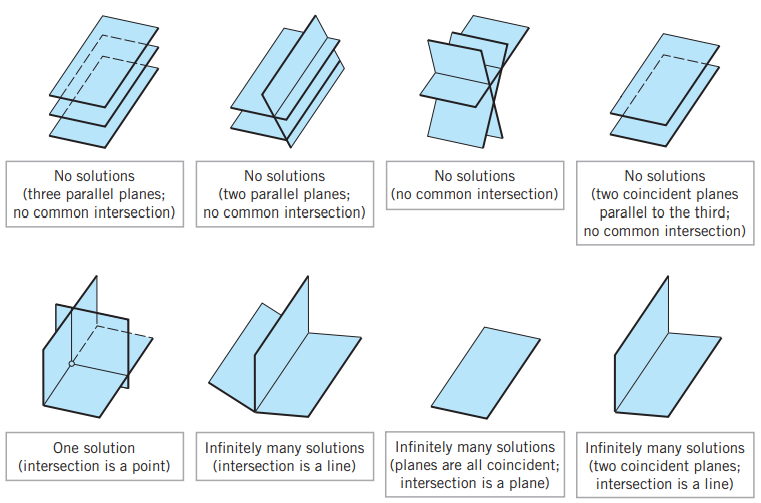 No solutions
(three parallel planes;
no common intersection)

No solutions
(two parallel planes;
no common intersection)

No solutions
(no common intersection)

No solutions
(two coincident planes
parallel to the third;
no common intersection)

One solution
(intersection is a point)

Infinitely many solutions
(intersection is a line)

Infinitely many solutions
(planes are all coincident;
intersection is a plane)

Infinitely many solutions
(two coincident planes;
intersection is a line)