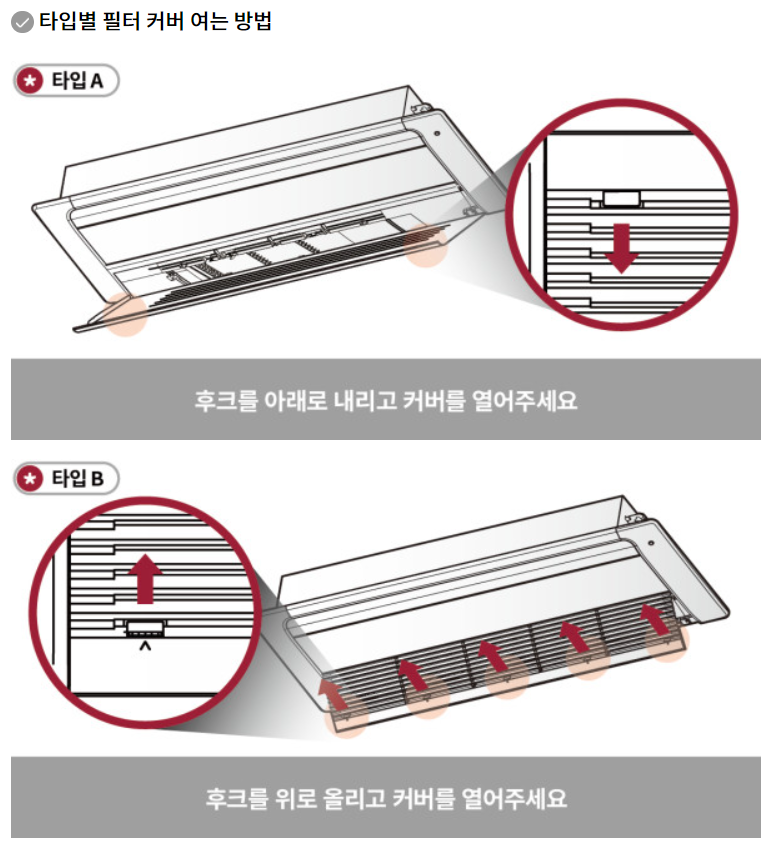 타입별 필터 커버 여는 방법

타입 A

후크를 아래로 내리고 커버를 열어주세요

타입 B

후크를 위로 올리고 커버를 열어주세요