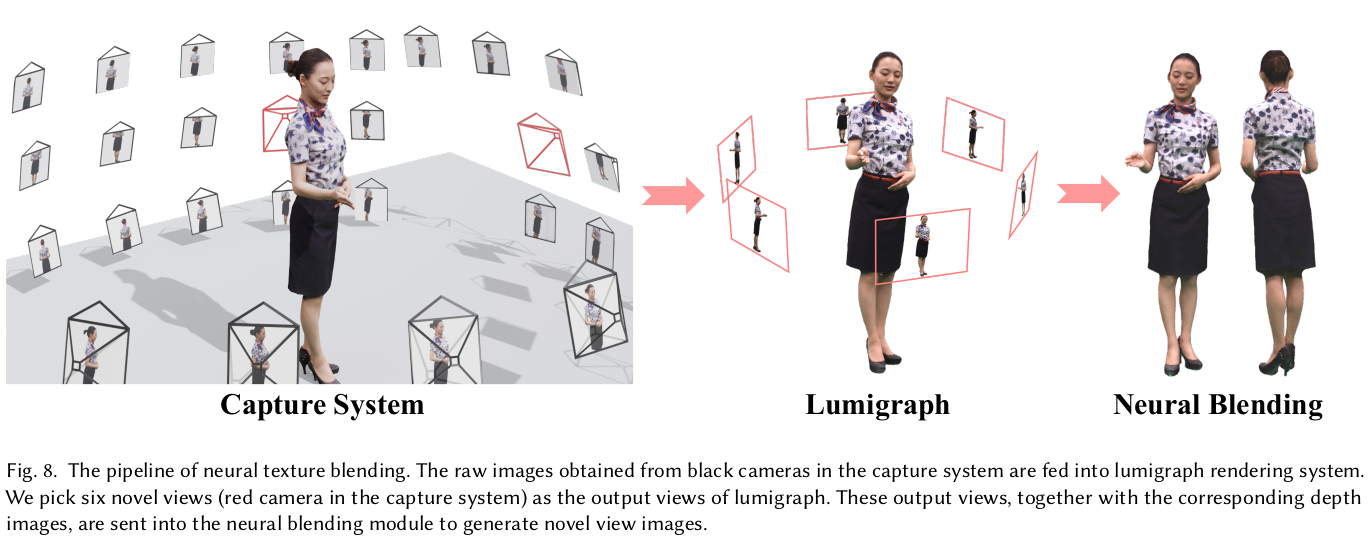 Capture System

Lumigraph

Neural Blending

Fig. 8. The pipeline of neural texture blending. The raw images obtained from black cameras in the capture system are fed into lumigraph rendering system. We pick six novel views (red camera in the capture system) as the output views of lumigraph. These output views, together with the corresponding depth images, are sent into the neural blending module to generate novel view images.