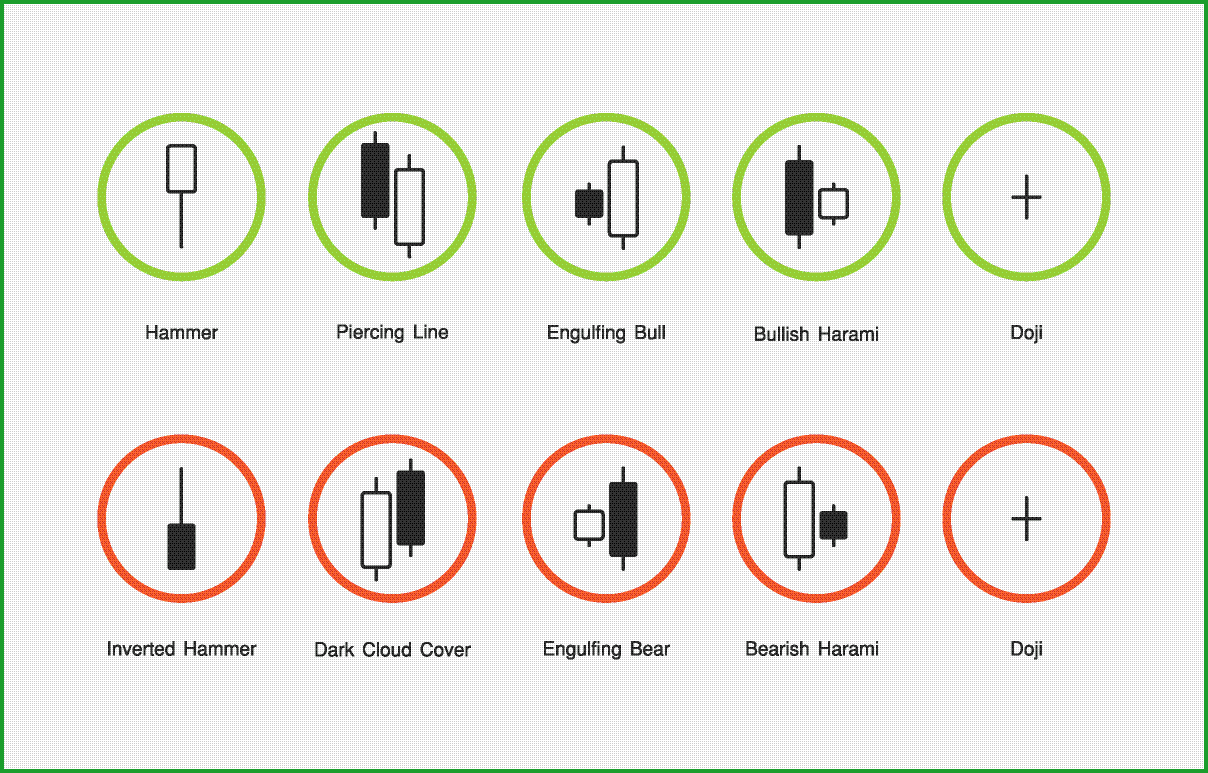 Hammer Piercing Line Engulfing Bull Bullish Harami Doji

Inverted Hammer Dark Cloud Cover Engulfing Bear Bearish Harami Doji