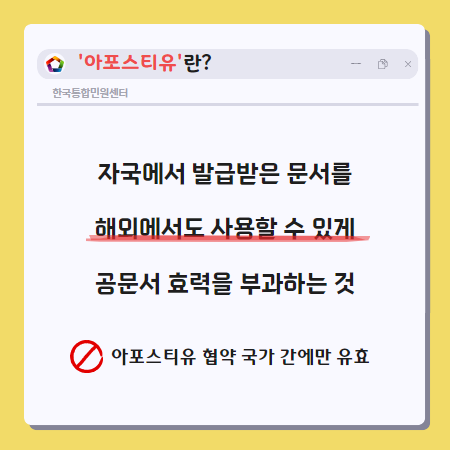 '아포스티유'란?

한국통합민원센터

자국에서 발급받은 문서를

해외에서도 사용할 수 있게

공문서 효력을 부과하는 것

아포스티유 협약 국가 간에만 유효