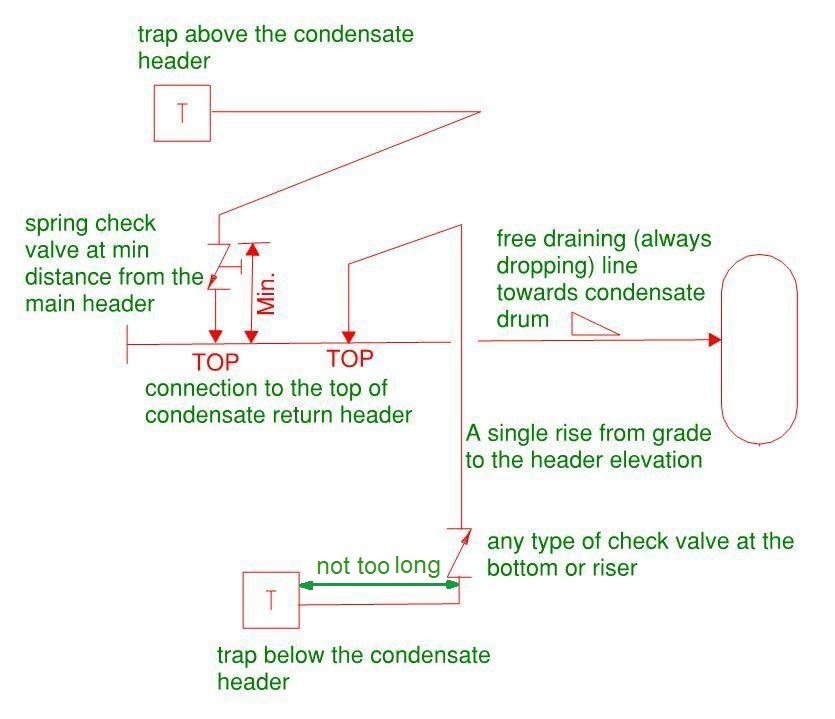 trap above the condensate header

T

spring check valve at min distance from the main header

Min.

free draining (always dropping) line towards condensate drum

TOP

TOP

connection to the top of condensate return header

A single rise from grade to the header elevation

any type of check valve at the bottom or riser

not too long

T

trap below the condensate header