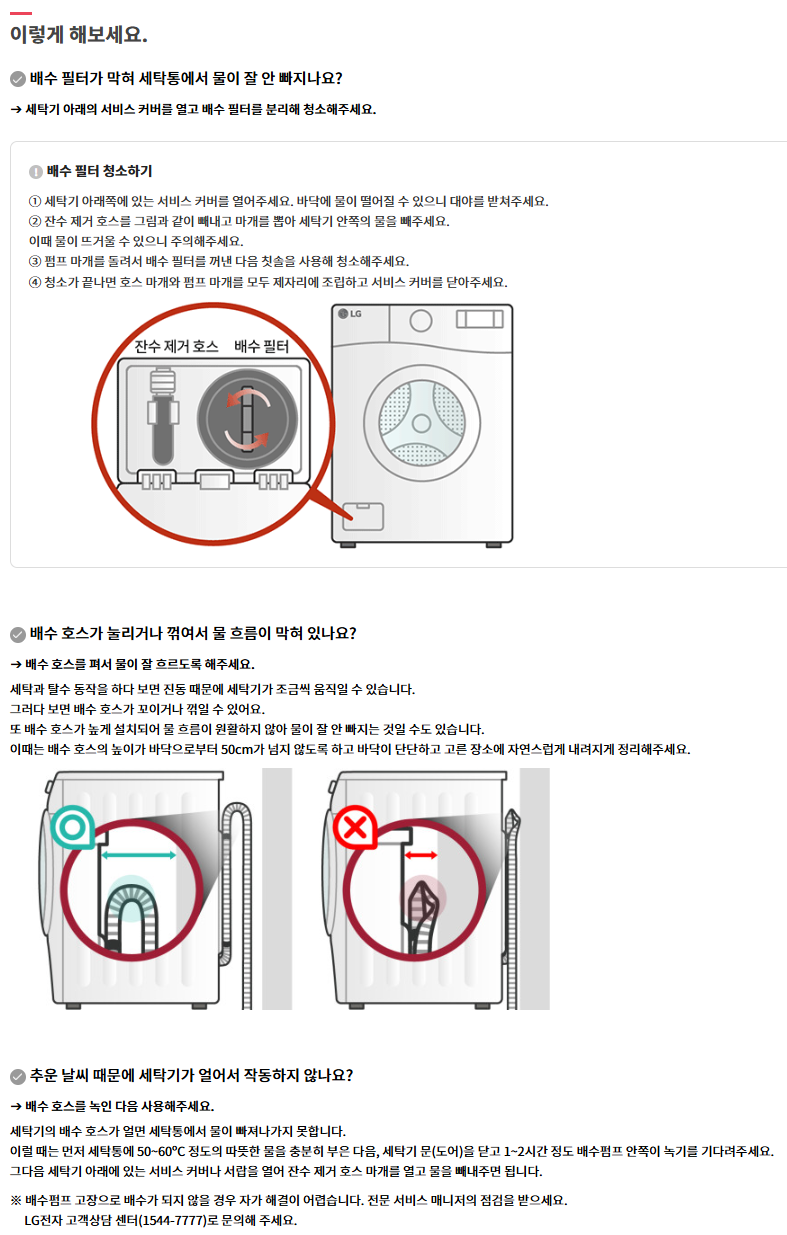 이렇게 해보세요.

배수 필터가 막혀 세탁통에서 물이 잘 안 빠지나요?

→ 세탁기 아래의 서비스 커버를 열고 배수 필터를 분리해 청소해주세요.

배수 필터 청소하기

① 세탁기 아래쪽에 있는 서비스 커버를 열어주세요. 바닥에 물이 떨어질 수 있으니 대야를 받쳐주세요.
② 잔수 제거 호스를 그림과 같이 빼내고 마개를 뽑아 세탁기 안쪽의 물을 빼주세요.
이때 물이 뜨거울 수 있으니 주의해주세요.
③ 펌프 마개를 돌려서 배수 필터를 꺼낸 다음 칫솔을 사용해 청소해주세요.
④ 청소가 끝나면 호스 마개와 펌프 마개를 모두 제자리에 조립하고 서비스 커버를 닫아주세요.

잔수 제거 호스 배수 필터

LG

배수 호스가 눌리거나 꺾여서 물 흐름이 막혀 있나요?

→ 배수 호스를 펴서 물이 잘 흐르도록 해주세요.

세탁과 탈수 동작을 하다 보면 진동 때문에 세탁기가 조금씩 움직일 수 있습니다.
그러다 보면 배수 호스가 꼬이거나 꺾일 수 있어요.
또 배수 호스가 높게 설치되어 물 흐름이 원활하지 않아 물이 잘 안 빠지는 것일 수도 있습니다.
이때는 배수 호스의 높이가 바닥으로부터 50cm가 넘지 않도록 하고 바닥이 단단하고 고른 장소에 자연스럽게 내려지게 정리해주세요.

추운 날씨 때문에 세탁기가 얼어서 작동하지 않나요?

→ 배수 호스를 녹인 다음 사용해주세요.

세탁기의 배수 호스가 얼면 세탁통에서 물이 빠져나가지 못합니다.
이럴 때는 먼저 세탁통에 50~60℃ 정도의 따뜻한 물을 충분히 부은 다음, 세탁기 문(도어)을 닫고 1~2시간 정도 배수펌프 안쪽이 녹기를 기다려주세요.
그다음 세탁기 아래에 있는 서비스 커버나 서랍을 열어 잔수 제거 호스 마개를 열고 물을 빼내주면 됩니다.

※ 배수펌프 고장으로 배수가 되지 않을 경우 자가 해결이 어렵습니다. 전문 서비스 매니저의 점검을 받으세요.
LG전자 고객상담 센터(1544-7777)로 문의해 주세요.