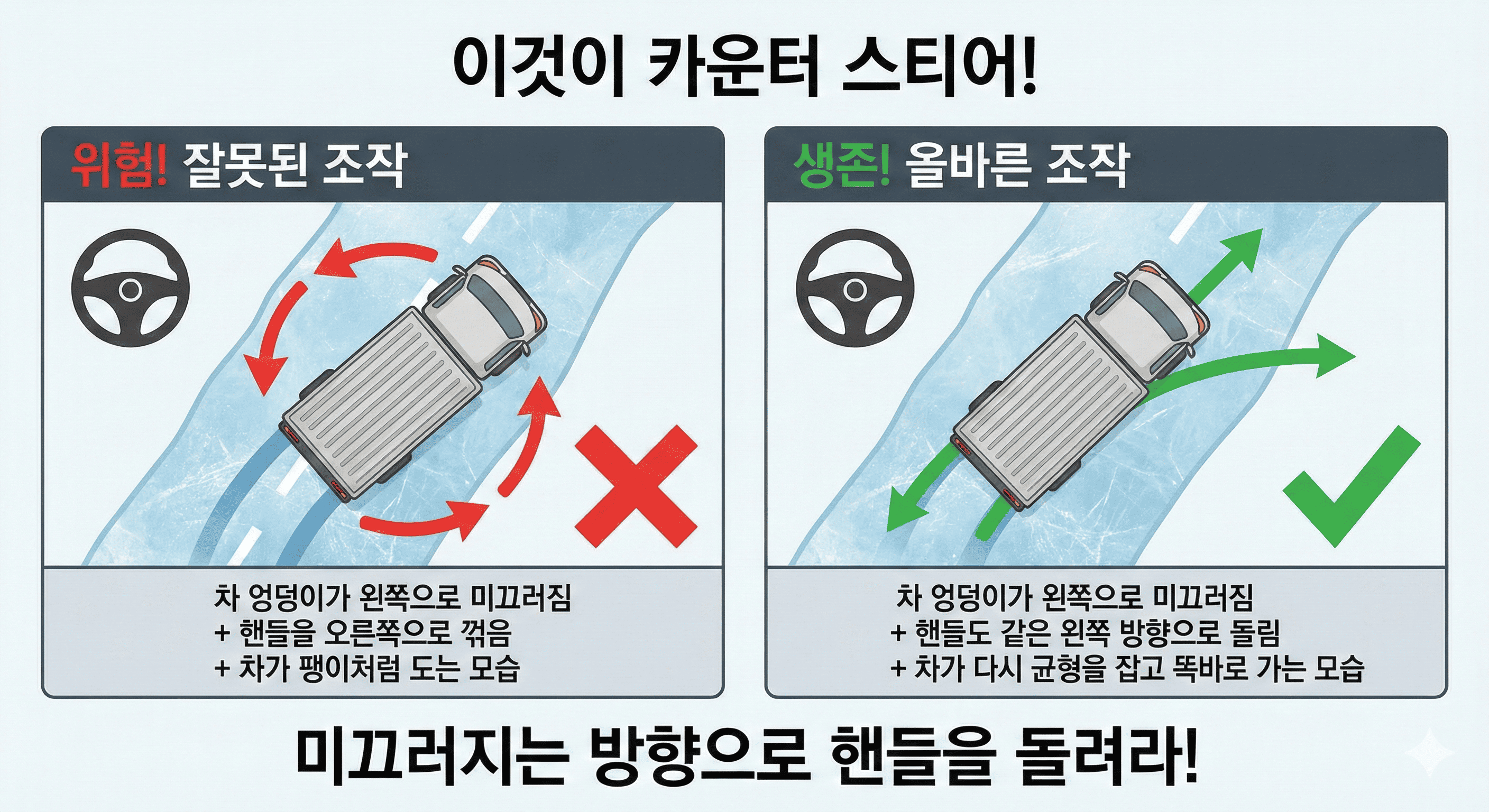 이것이 카운터 스티어!

위험! 잘못된 조작

차 엉덩이가 왼쪽으로 미끄러짐
+ 핸들을 오른쪽으로 꺾음
+ 차가 팽이처럼 도는 모습

생존! 올바른 조작

차 엉덩이가 왼쪽으로 미끄러짐
+ 핸들도 같은 왼쪽 방향으로 돌림
+ 차가 다시 균형을 잡고 똑바로 가는 모습

미끄러지는 방향으로 핸들을 돌려라!