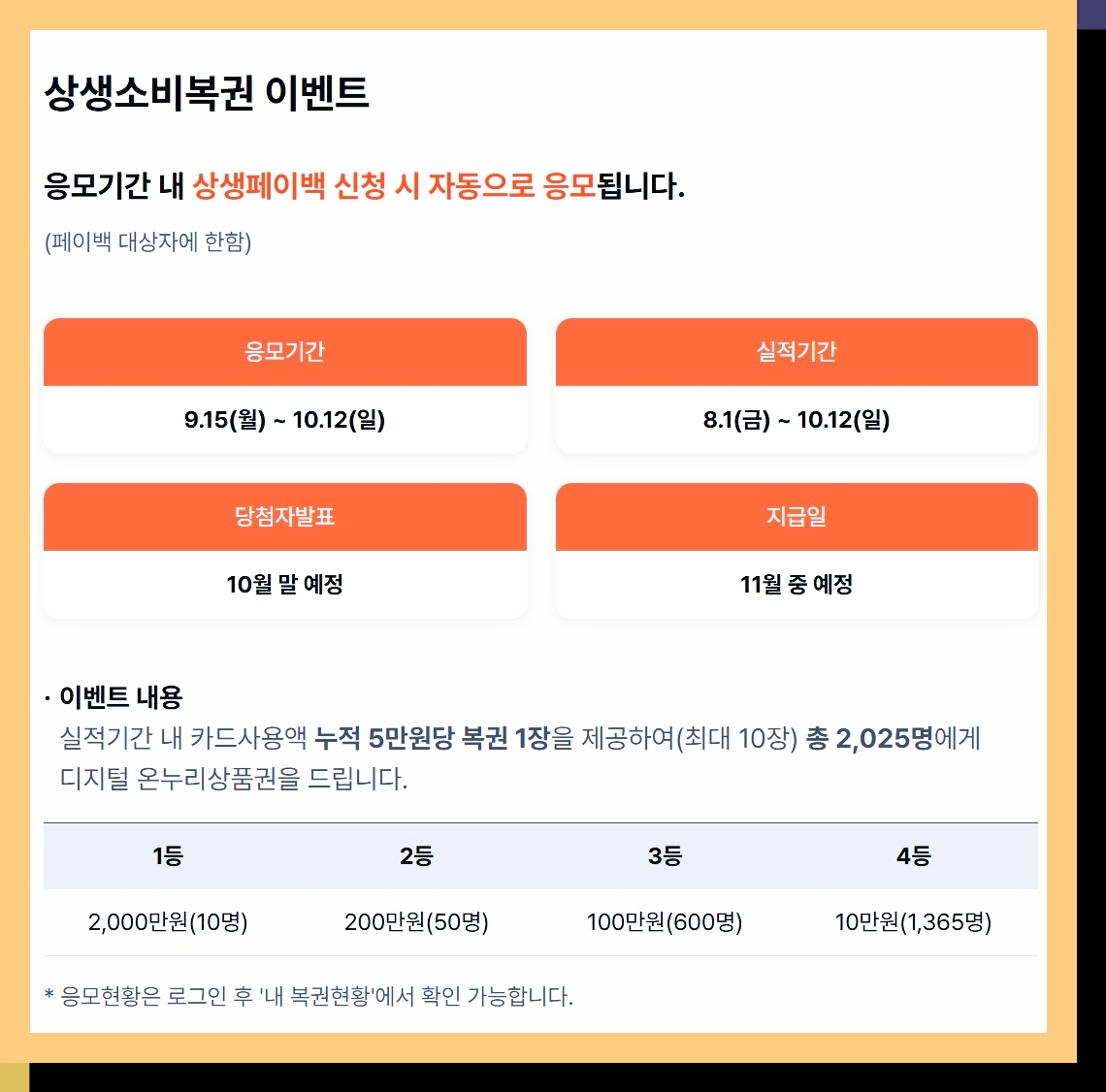 상생소비복권 이벤트

응모기간 내 상생페이백 신청 시 자동으로 응모됩니다.

(페이백 대상자에 한함)

응모기간

9.15(월) ~ 10.12(일)

실적기간

8.1(금) ~ 10.12(일)

당첨자발표

10월 말 예정

지급일

11월 중 예정

· 이벤트 내용

실적기간 내 카드사용액 누적 5만원당 복권 1장을 제공하여(최대 10장) 총 2,025명에게 디지털 온누리상품권을 드립니다.

| 1등 | 2등 | 3등 | 4등 |
|---|---|---|---|
| 2,000만원(10명) | 200만원(50명) | 100만원(600명) | 10만원(1,365명) |

* 응모현황은 로그인 후 '내 복권현황'에서 확인 가능합니다.