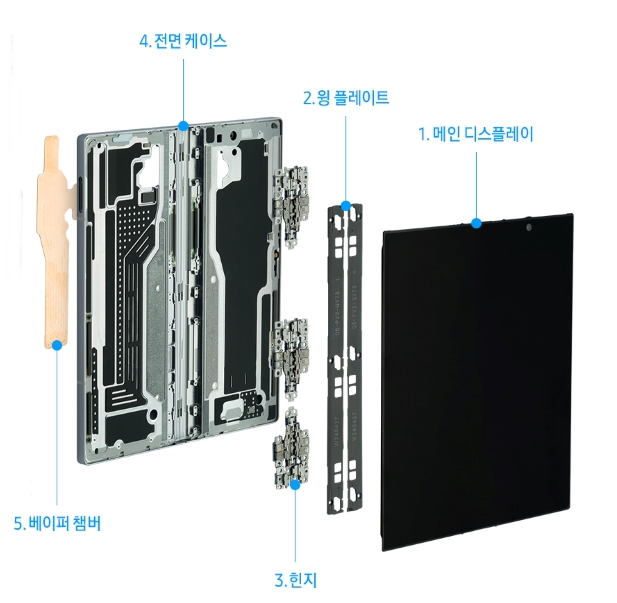 4. 전면 케이스

2. 윙 플레이트

1. 메인 디스플레이

5. 베이퍼 챔버

3. 힌지