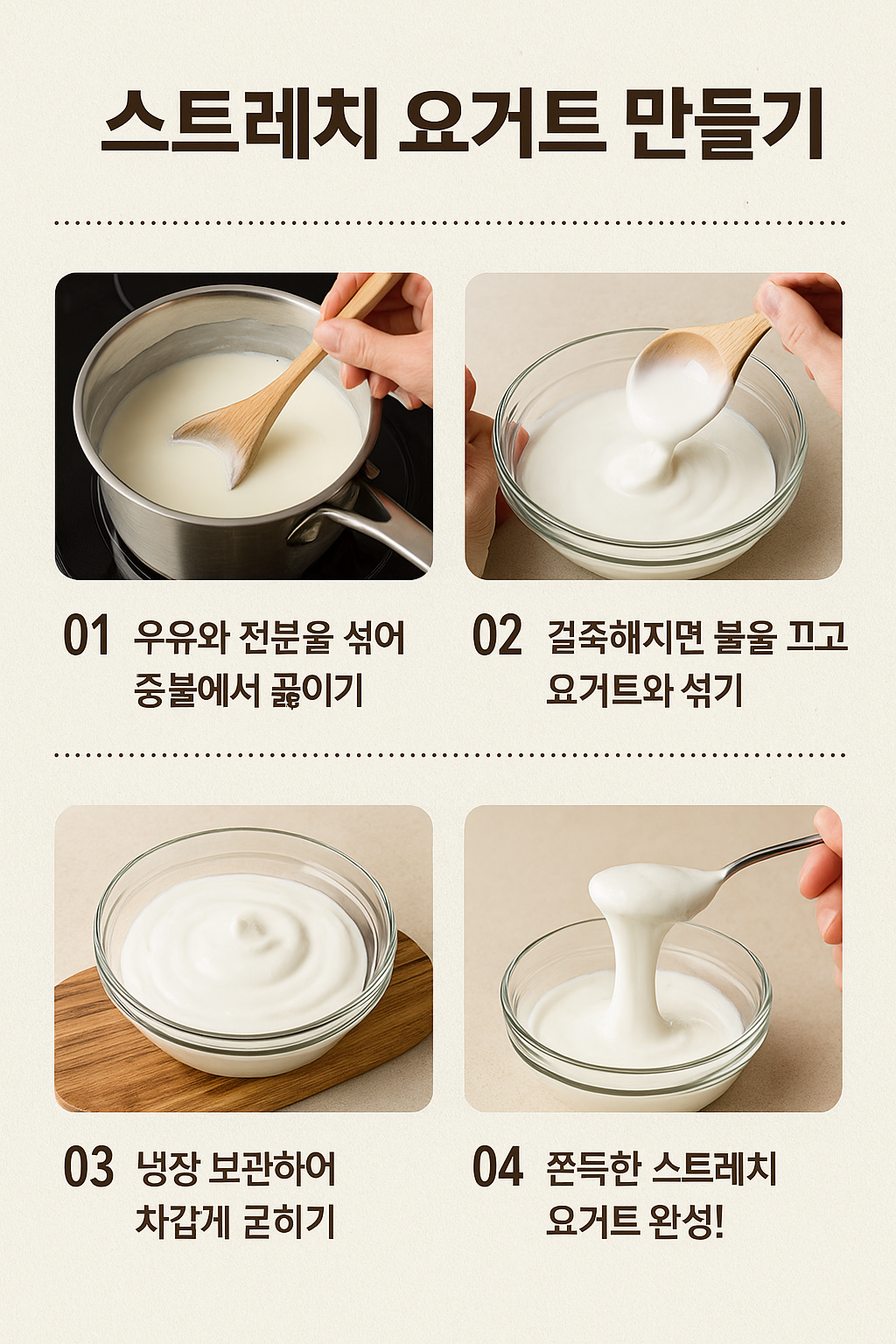 스트레치 요거트 만들기

01 우유와 전분을 섞어 중불에서 끓이기

02 걸죽해지면 불을 끄고 요거트와 섞기

03 냉장 보관하여 차갑게 굳히기

04 쫀득한 스트레치 요거트 완성!