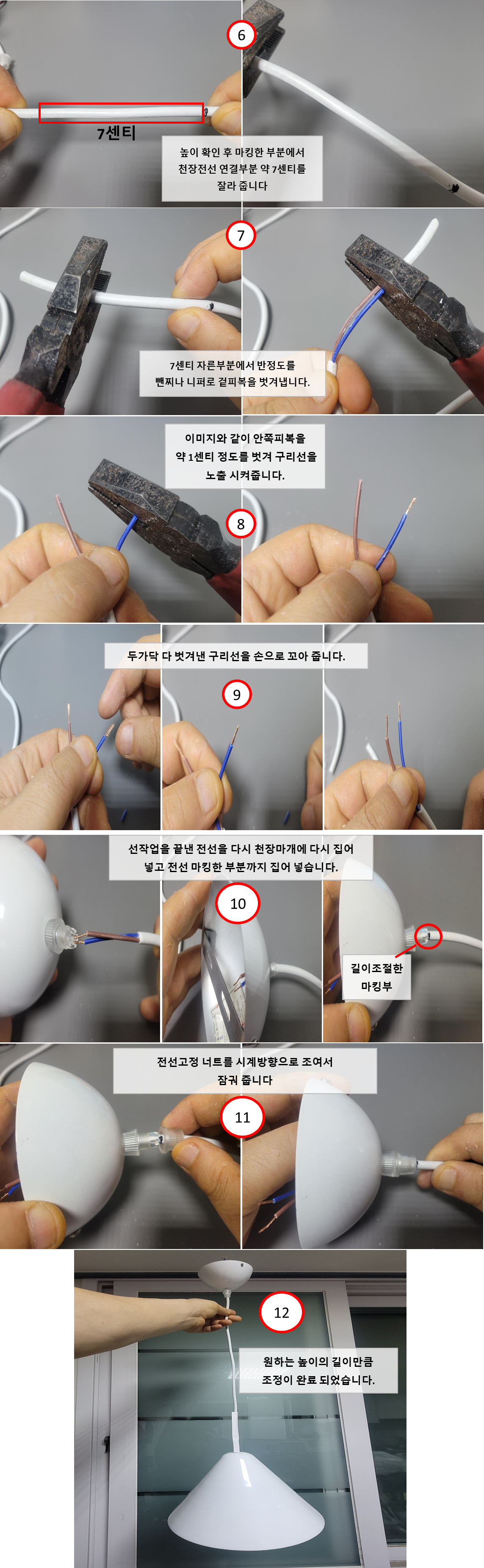 6

7센티

높이 확인 후 마킹한 부분에서 천장전선 연결부분 약 7센티를 잘라 줍니다

7

7센티 자른부분에서 반정도를 뻰찌나 니퍼로 겉피복을 벗겨냅니다.

이미지와 같이 안쪽피복을 약 1센티 정도를 벗겨 구리선을 노출 시켜줍니다.

8

두가닥 다 벗겨낸 구리선을 손으로 꼬아 줍니다.

9

선작업을 끝낸 전선을 다시 천장마개에 다시 집어 넣고 전선 마킹한 부분까지 집어 넣습니다.

10

길이조절한 마킹부

전선고정 너트를 시계방향으로 조여서 잠궈 줍니다

11

12

원하는 높이의 길이만큼 조정이 완료 되었습니다.