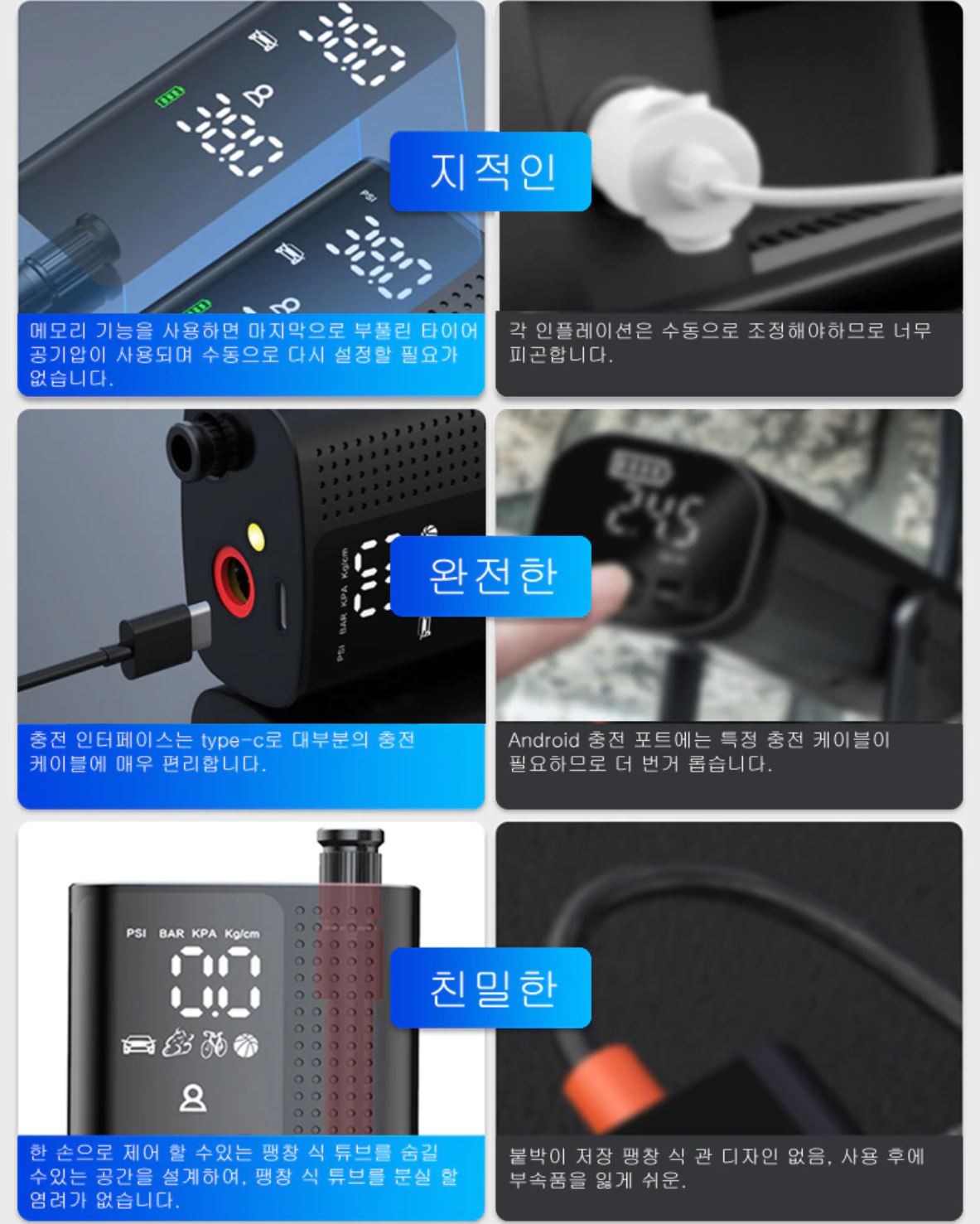 PSI

지적인

메모리 기능을 사용하면 마지막으로 부풀린 타이어 공기압이 사용되며 수동으로 다시 설정할 필요가 없습니다.

각 인플레이션은 수동으로 조정해야하므로 너무 피곤합니다.

PSI BAR KPA Kg/cm

완전한

245

충전 인터페이스는 type-c로 대부분의 충전 케이블에 매우 편리합니다.

Android 충전 포트에는 특정 충전 케이블이 필요하므로 더 번거 롭습니다.

PSI BAR KPA Kg/cm

0.0

친밀한

한 손으로 제어 할 수있는 팽창 식 튜브를 숨길 수있는 공간을 설계하여, 팽창 식 튜브를 분실 할 염려가 없습니다.

붙박이 저장 팽창 식 관 디자인 없음, 사용 후에 부속품을 잃게 쉬운.