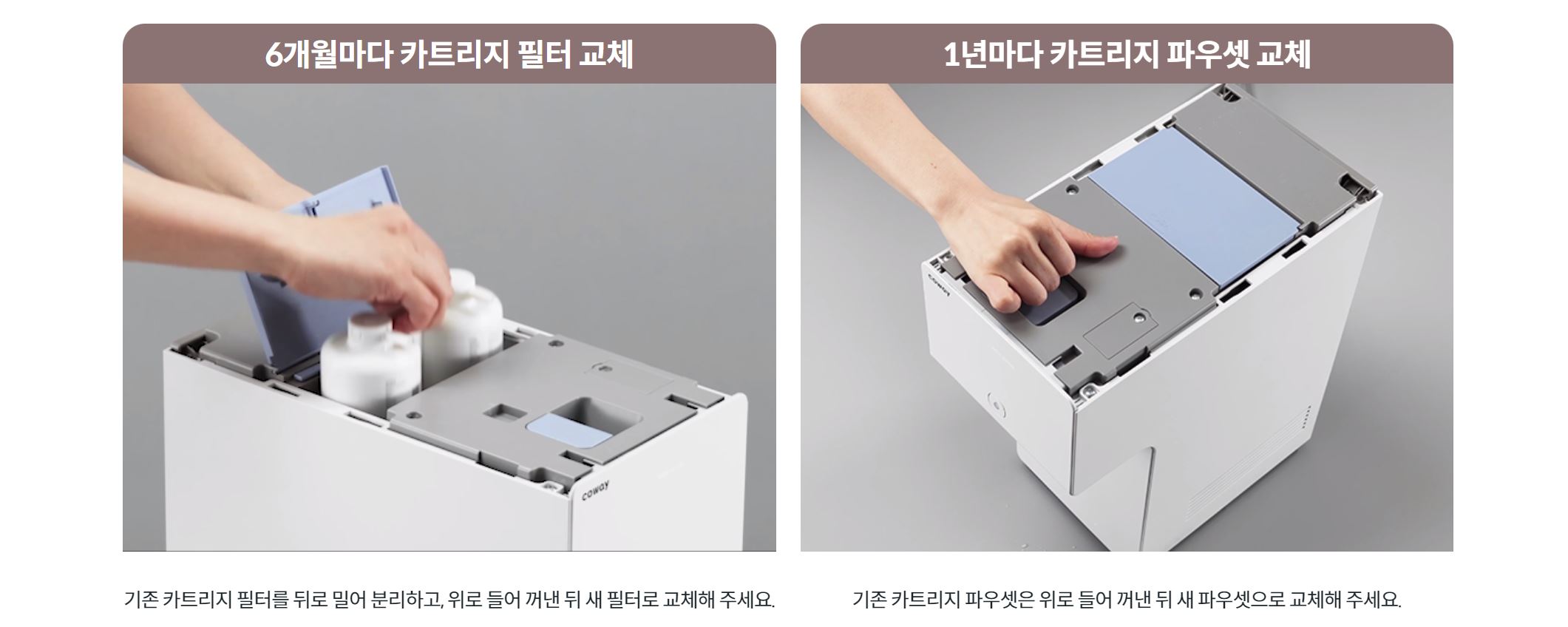 6개월마다 카트리지 필터 교체

coway

기존 카트리지 필터를 뒤로 밀어 분리하고, 위로 들어 꺼낸 뒤 새 필터로 교체해 주세요.

1년마다 카트리지 파우셋 교체

coway

기존 카트리지 파우셋은 위로 들어 꺼낸 뒤 새 파우셋으로 교체해 주세요.