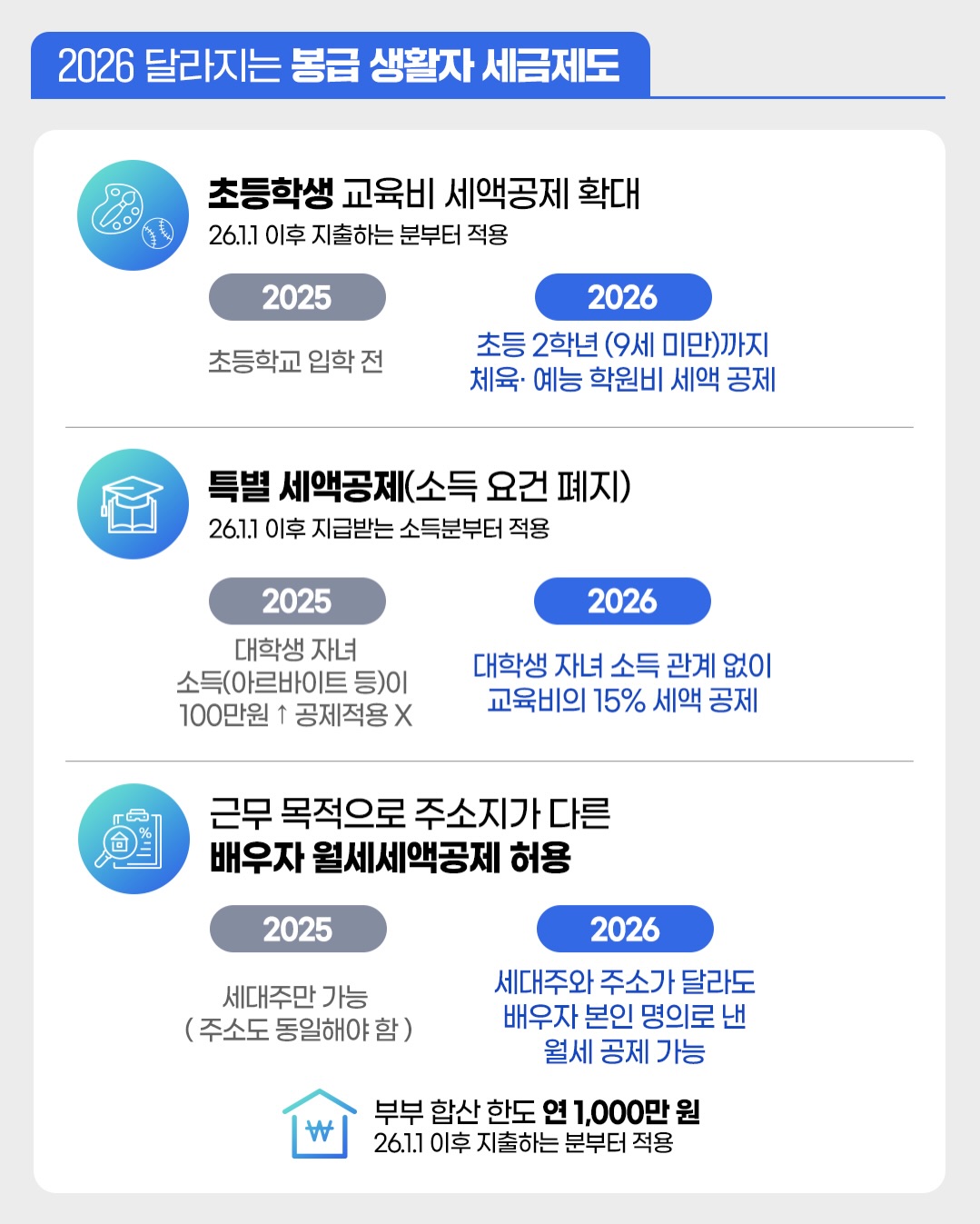 2026 달라지는 봉급 생활자 세금제도

초등학생 교육비 세액공제 확대
26.1.1 이후 지출하는 분부터 적용

2025
초등학교 입학 전

2026
초등 2학년 (9세 미만)까지
체육· 예능 학원비 세액 공제

특별 세액공제(소득 요건 폐지)
26.1.1 이후 지급받는 소득분부터 적용

2025
대학생 자녀
소득(아르바이트 등)이
100만원 ↑ 공제적용 X

2026
대학생 자녀 소득 관계 없이
교육비의 15% 세액 공제

근무 목적으로 주소지가 다른
배우자 월세세액공제 허용

2025
세대주만 가능
( 주소도 동일해야 함 )

2026
세대주와 주소가 달라도
배우자 본인 명의로 낸
월세 공제 가능

부부 합산 한도 연 1,000만 원
26.1.1 이후 지출하는 분부터 적용